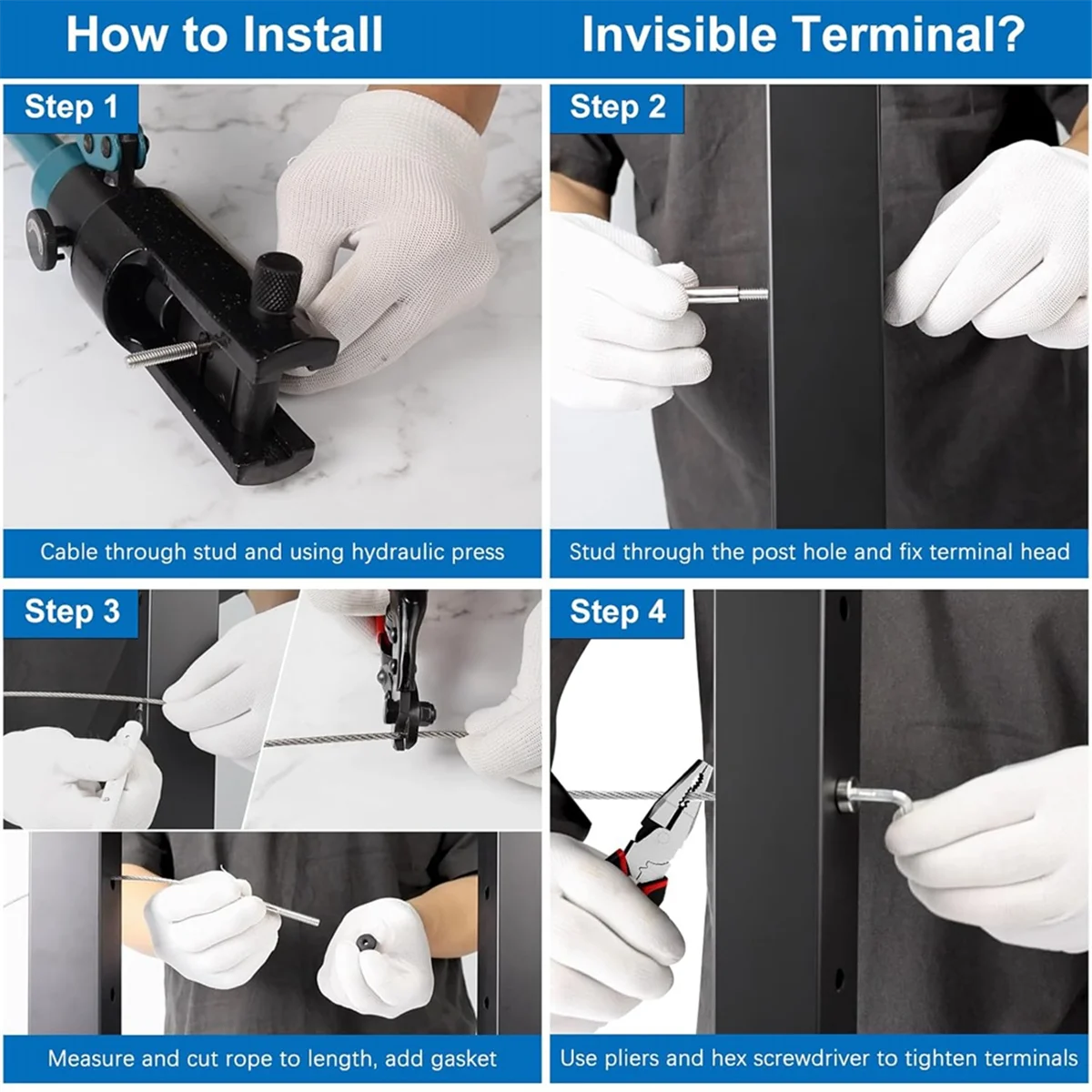 How to Install Invisible Terminal?

Step 1

Cable through stud and using hydraulic press

Step 2

Stud through the post hole and fix terminal head

Step 3

Measure and cut rope to length, add gasket

Step 4

Use pliers and hex screwdriver to tighten terminals