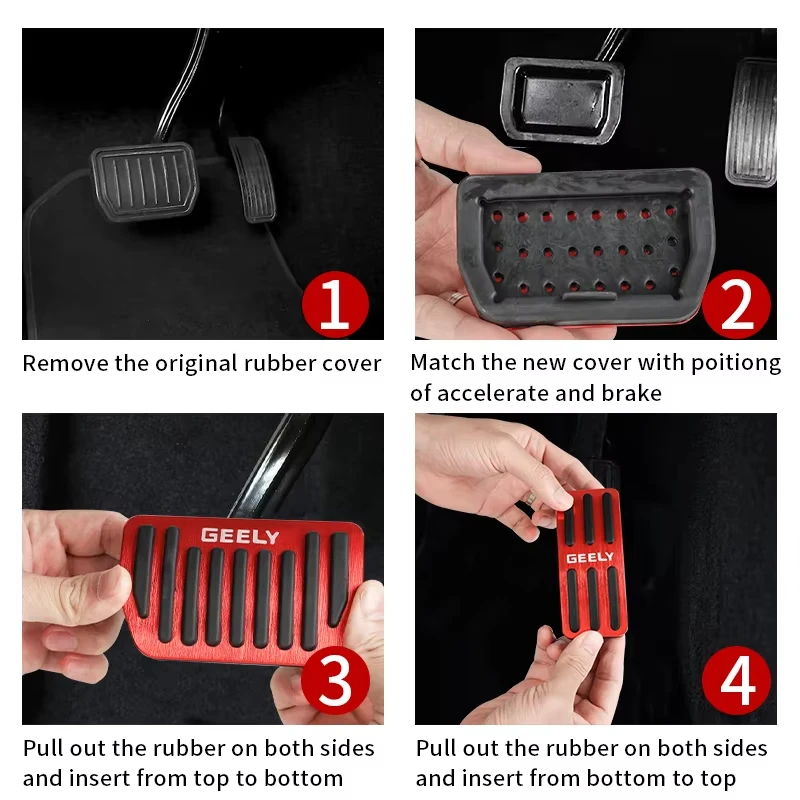 1

Remove the original rubber cover

2

Match the new cover with poitiong of accelerate and brake

GEELY

3

Pull out the rubber on both sides and insert from top to bottom

GEELY

4

Pull out the rubber on both sides and insert from bottom to top