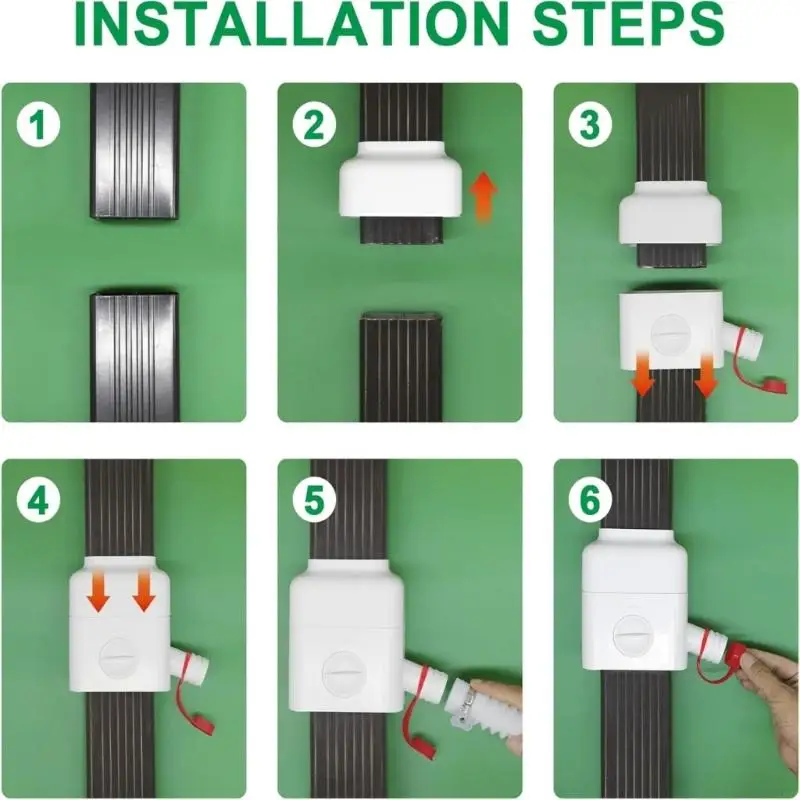 INSTALLATION STEPS

1

2

3

4

5

6