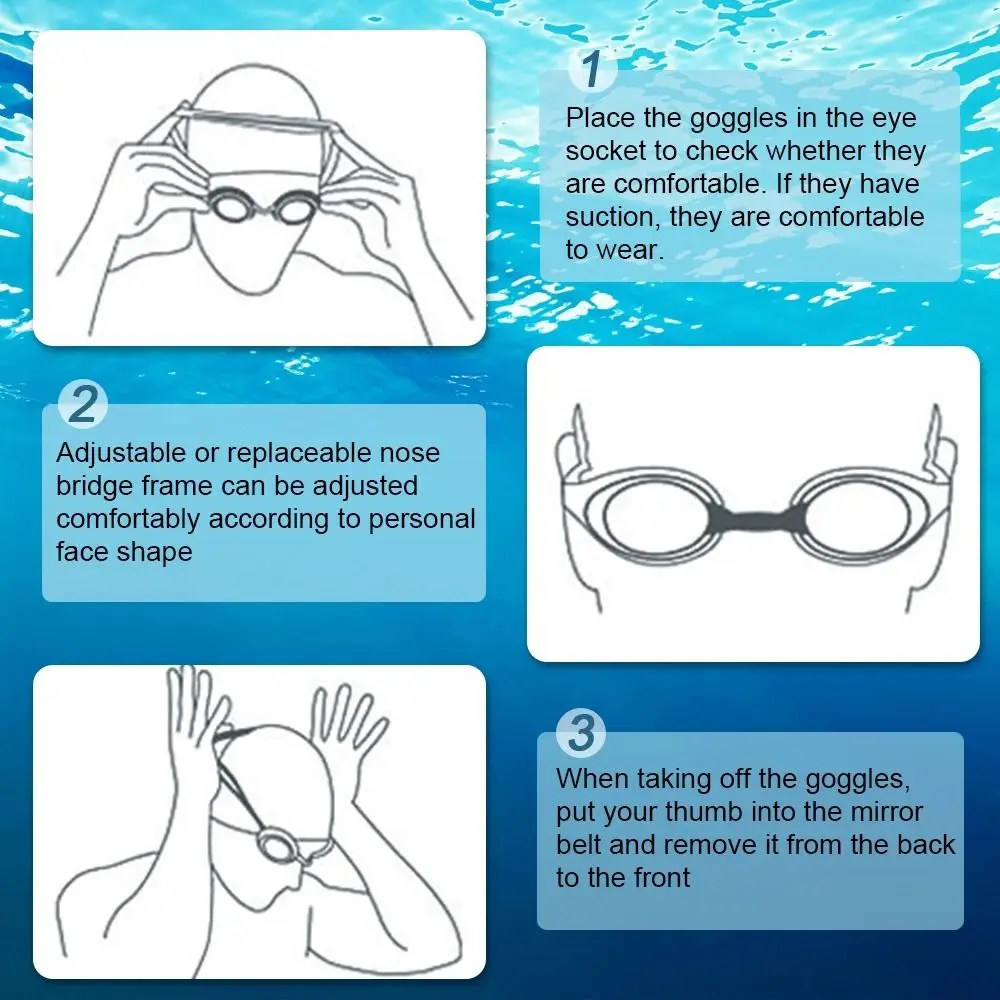 1
Place the goggles in the eye socket to check whether they are comfortable. If they have suction, they are comfortable to wear.

2
Adjustable or replaceable nose bridge frame can be adjusted comfortably according to personal face shape

3
When taking off the goggles, put your thumb into the mirror belt and remove it from the back to the front