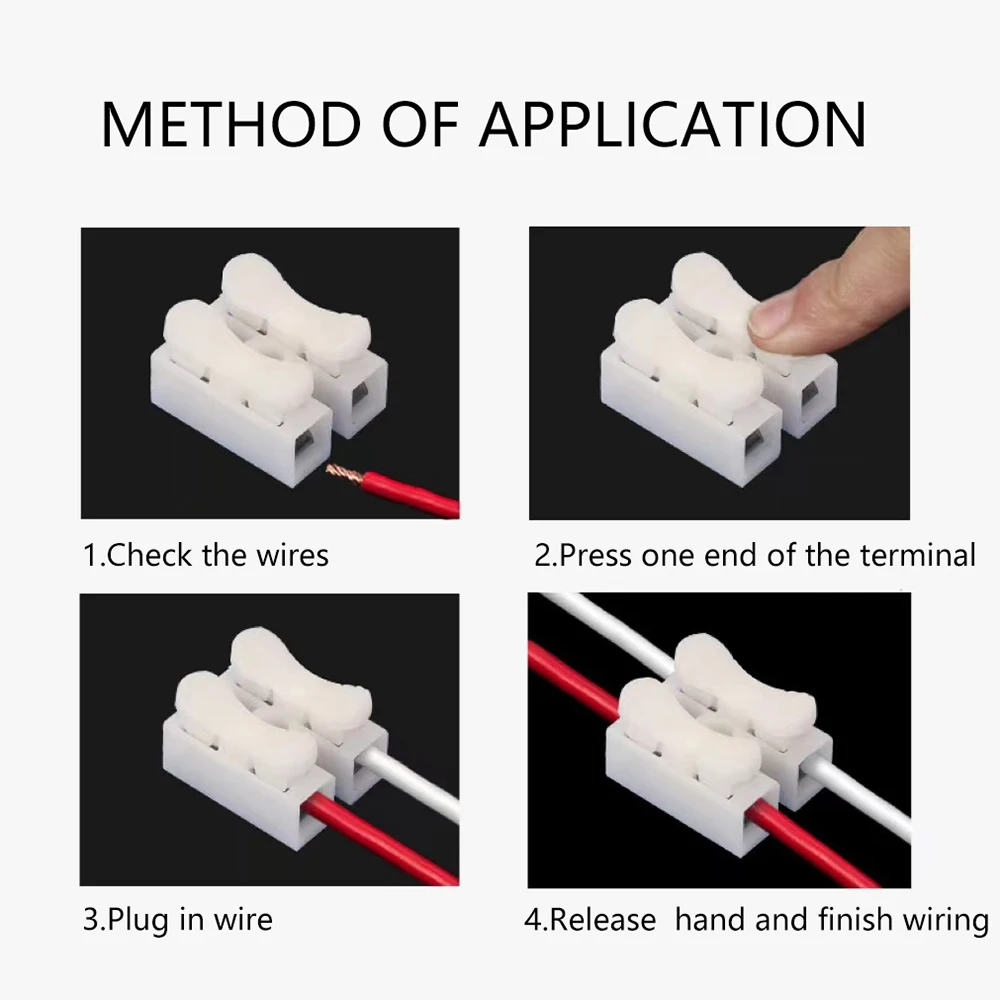 METHOD OF APPLICATION

1.Check the wires

2.Press one end of the terminal

3.Plug in wire

4.Release hand and finish wiring