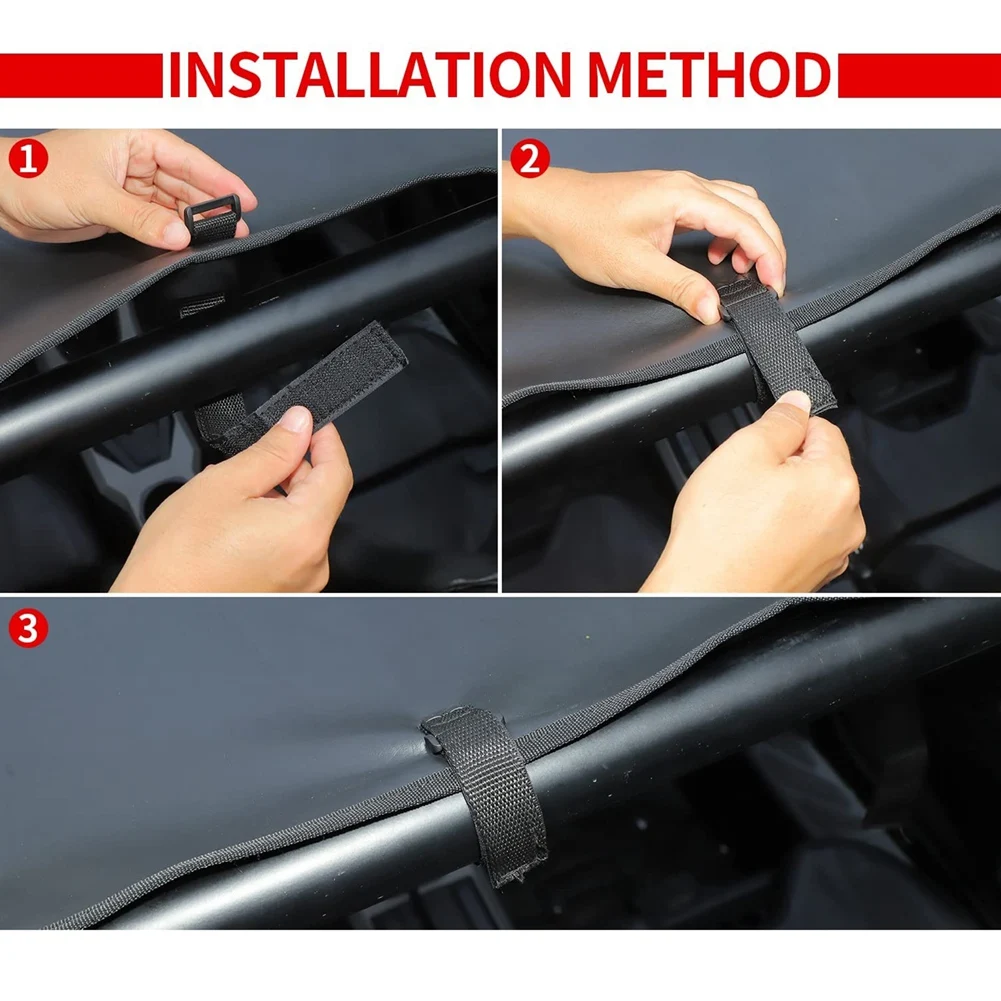 INSTALLATION METHOD

1

2

3