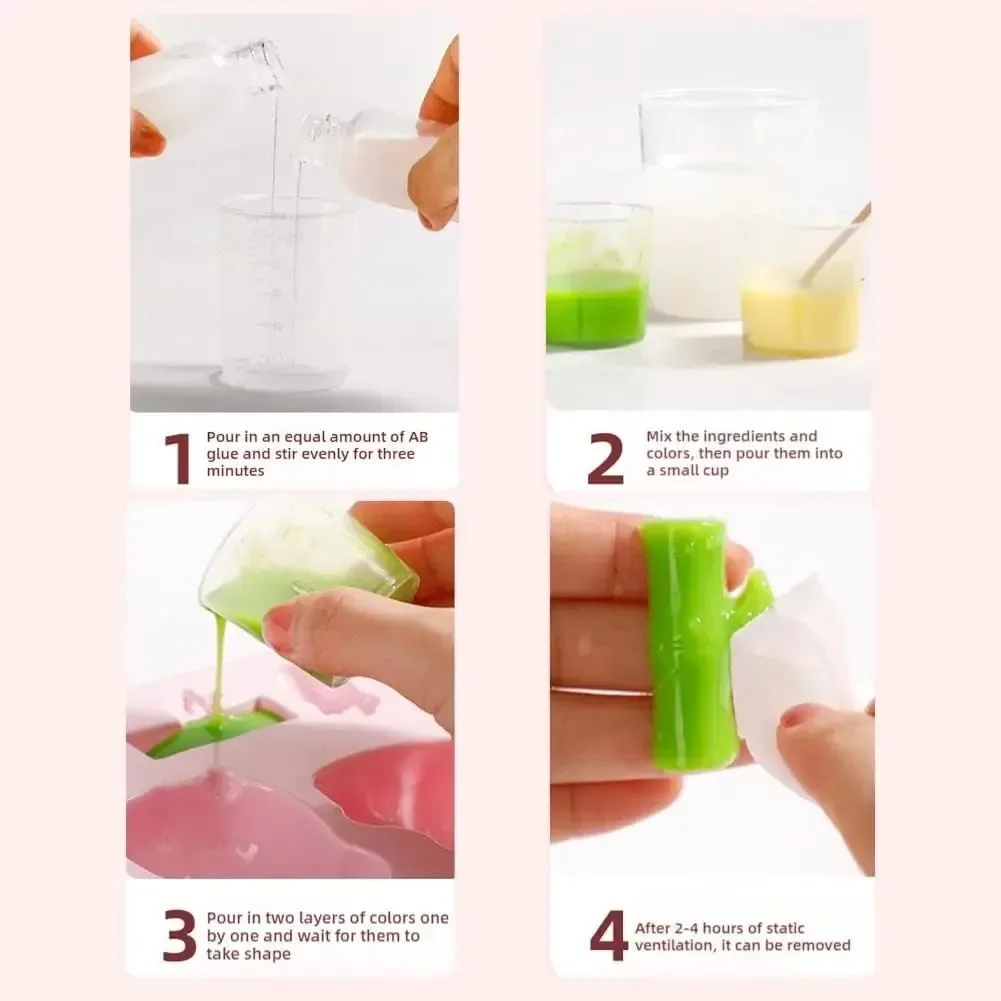 1 Pour in an equal amount of AB glue and stir evenly for three minutes

2 Mix the ingredients and colors, then pour them into a small cup

3 Pour in two layers of colors one by one and wait for them to take shape

4 After 2-4 hours of static ventilation, it can be removed