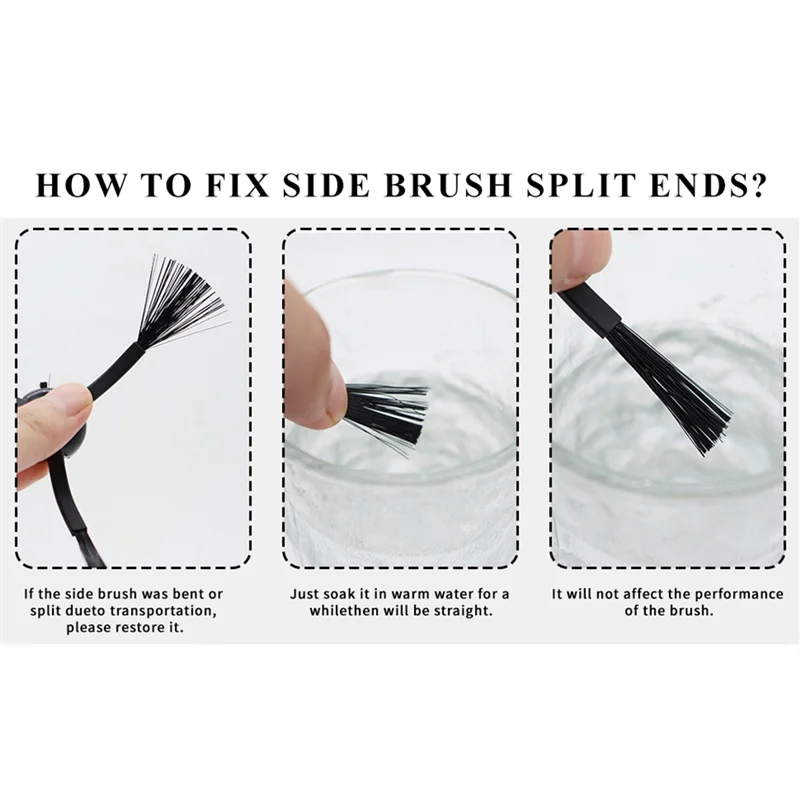 HOW TO FIX SIDE BRUSH SPLIT ENDS?

If the side brush was bent or split dueto transportation, please restore it.

Just soak it in warm water for a whilethen will be straight.

It will not affect the performance of the brush.