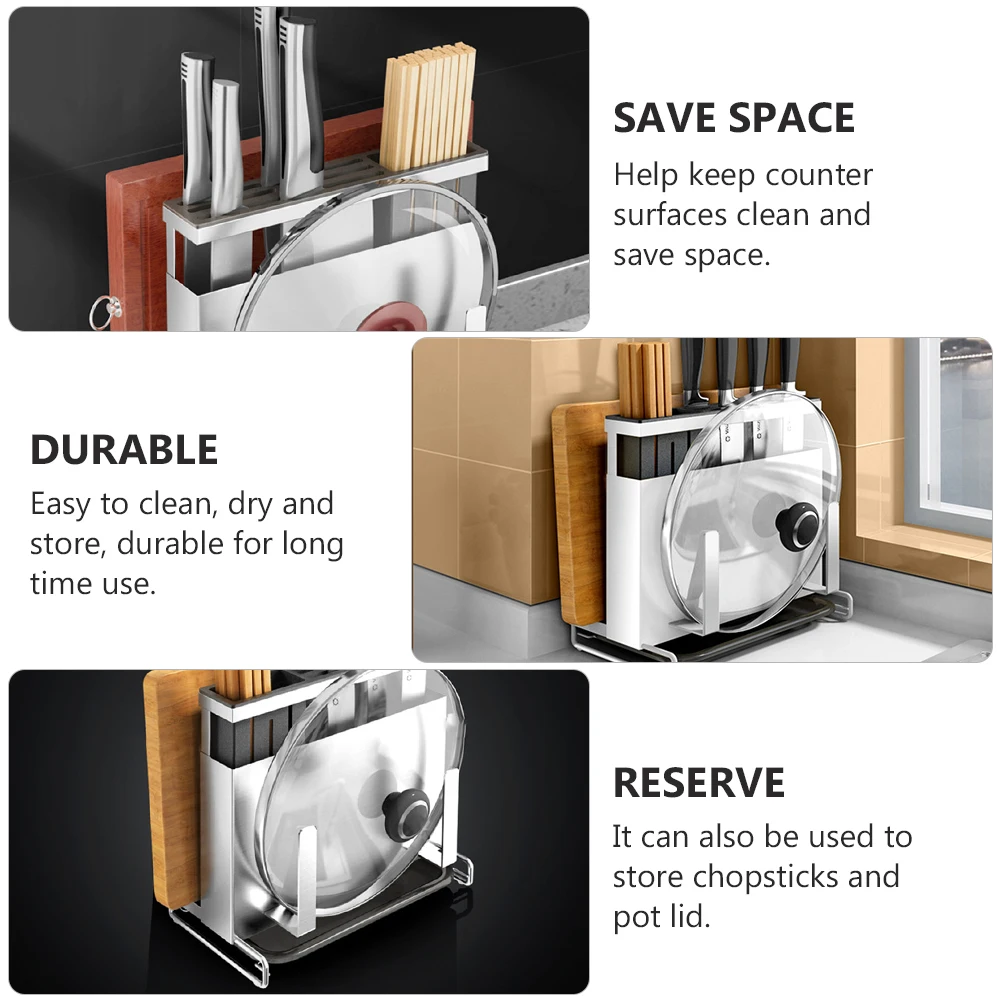 SAVE SPACE
Help keep counter surfaces clean and save space.

DURABLE
Easy to clean, dry and store, durable for long time use.

RESERVE
It can also be used to store chopsticks and pot lid.