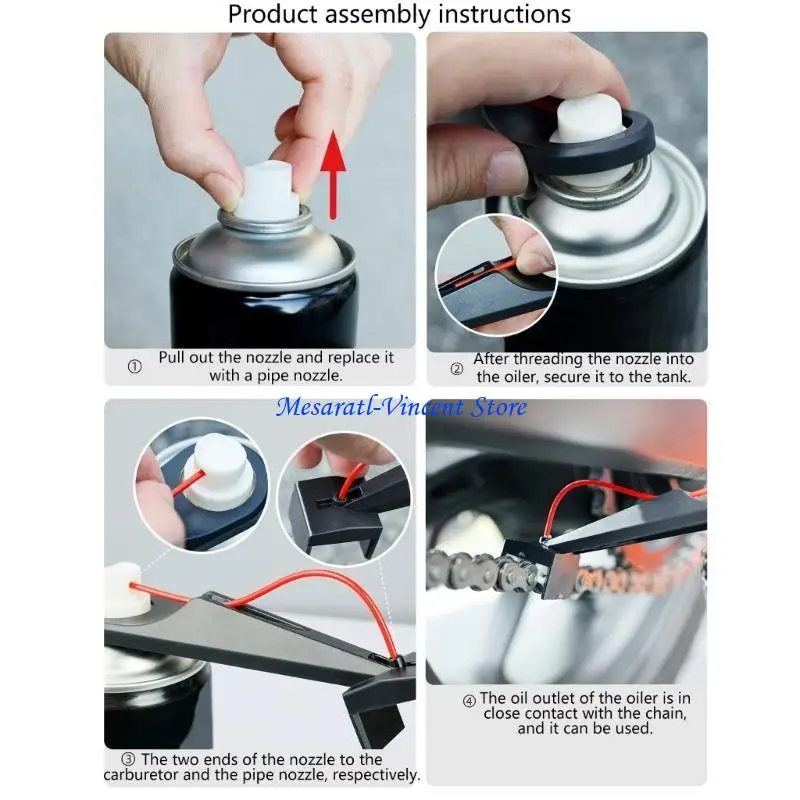 Product assembly instructions

① Pull out the nozzle and replace it with a pipe nozzle.

② After threading the nozzle into the oiler, secure it to the tank.

Mesaratl-Vincent Store

③ The two ends of the nozzle to the carburetor and the pipe nozzle, respectively.

④ The oil outlet of the oiler is in close contact with the chain, and it can be used.