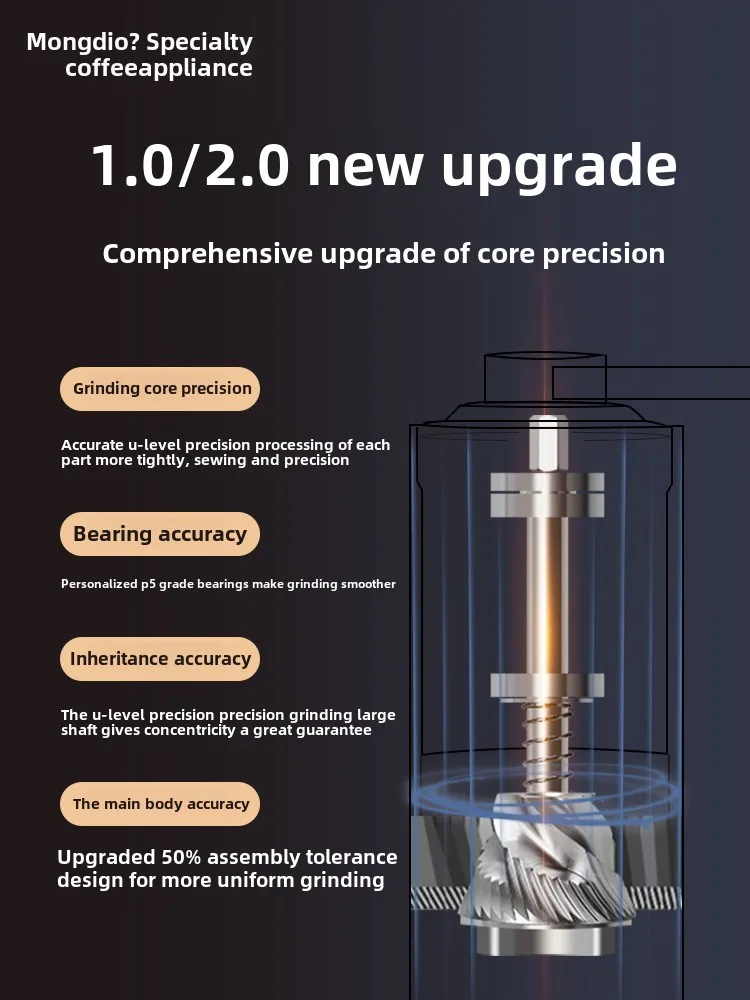 Mongdio? Specialty coffeeappliance

1.0/2.0 new upgrade

Comprehensive upgrade of core precision

Grinding core precision

Accurate u-level precision processing of each part more tightly, sewing and precision

Bearing accuracy

Personalized p5 grade bearings make grinding smoother

Inheritance accuracy

The u-level precision precision grinding large shaft gives concentricity a great guarantee

The main body accuracy

Upgraded 50% assembly tolerance design for more uniform grinding