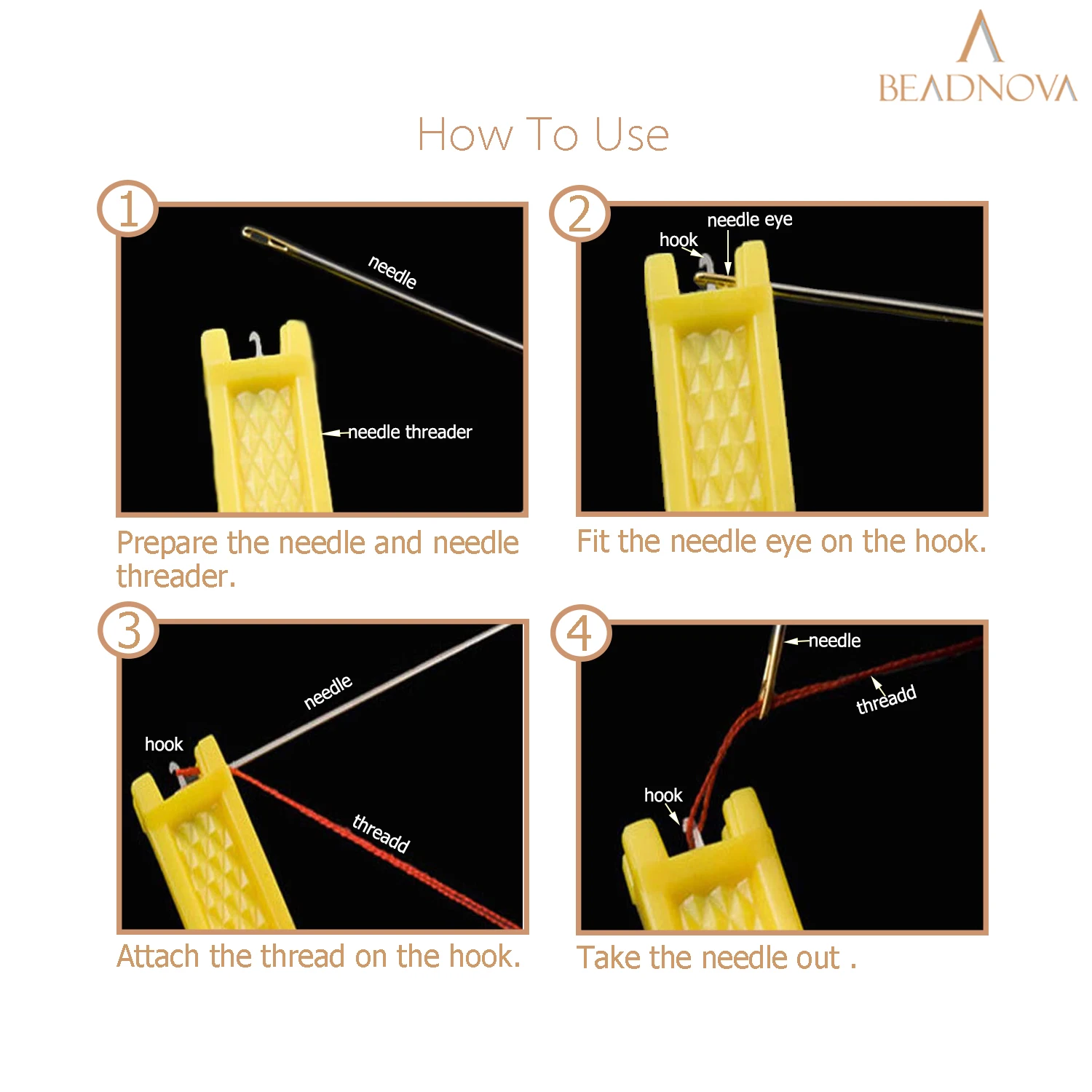 BEADNOVA

How To Use

1

needle

needle threader

Prepare the needle and needle threader.

2

needle eye

hook

Fit the needle eye on the hook.

3

needle

hook

threadd

Attach the thread on the hook.

4

needle

threadd

hook

Take the needle out .