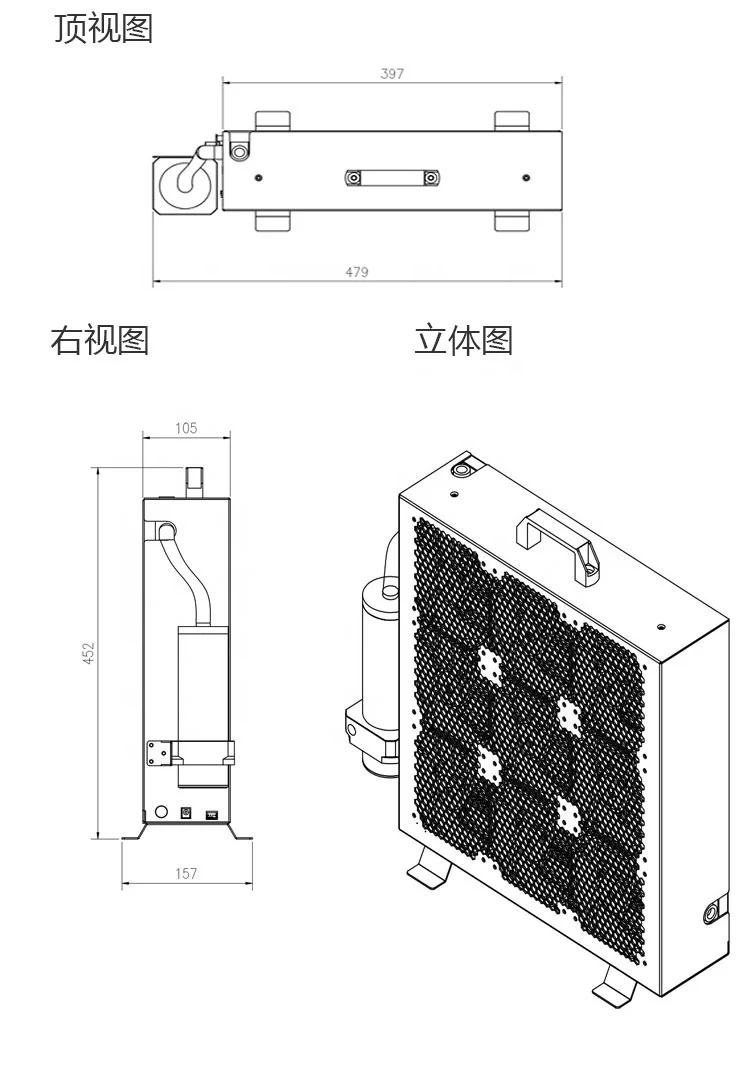 顶视图

397

479

右视图

立体图

105

452

157