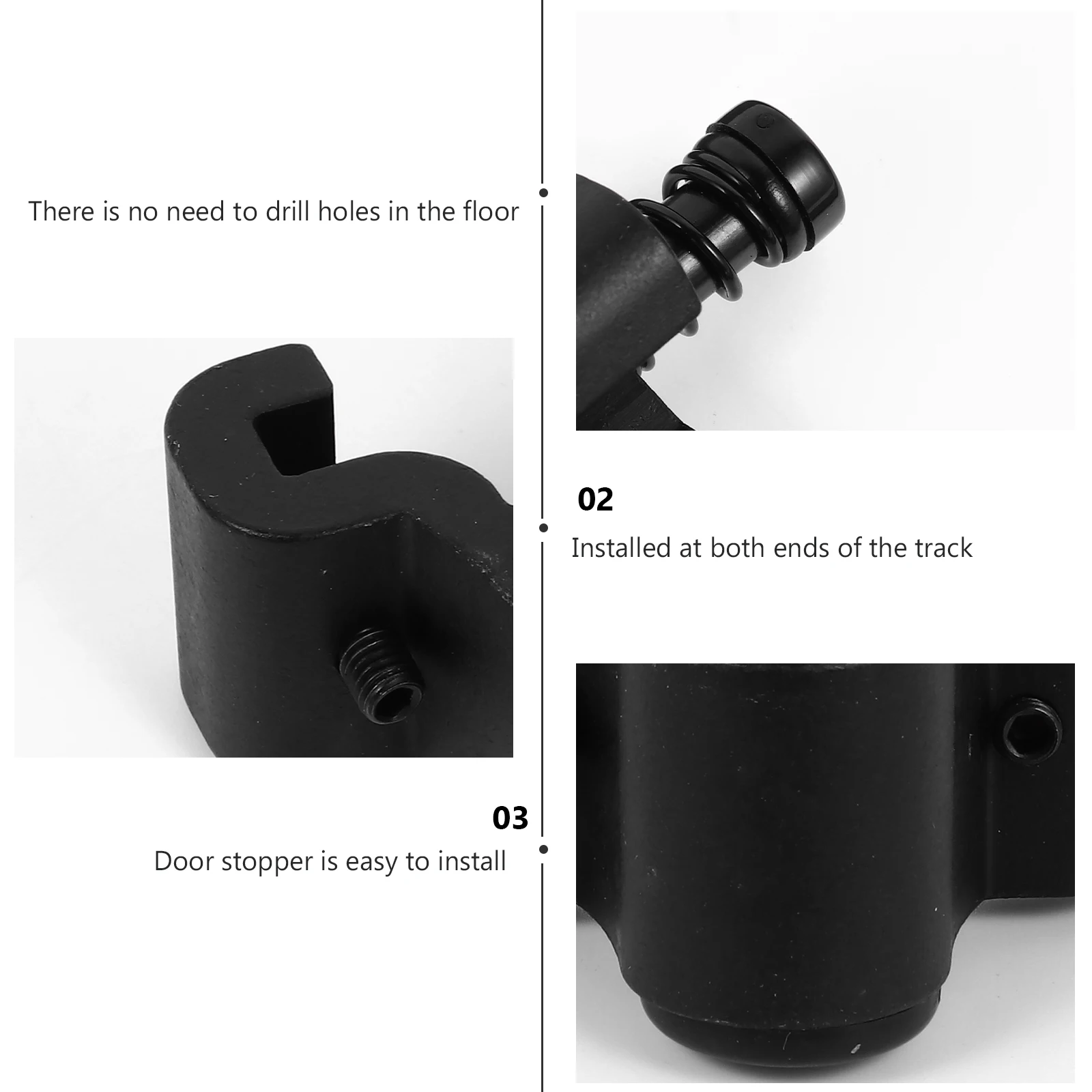 There is no need to drill holes in the floor

02
Installed at both ends of the track

03
Door stopper is easy to install