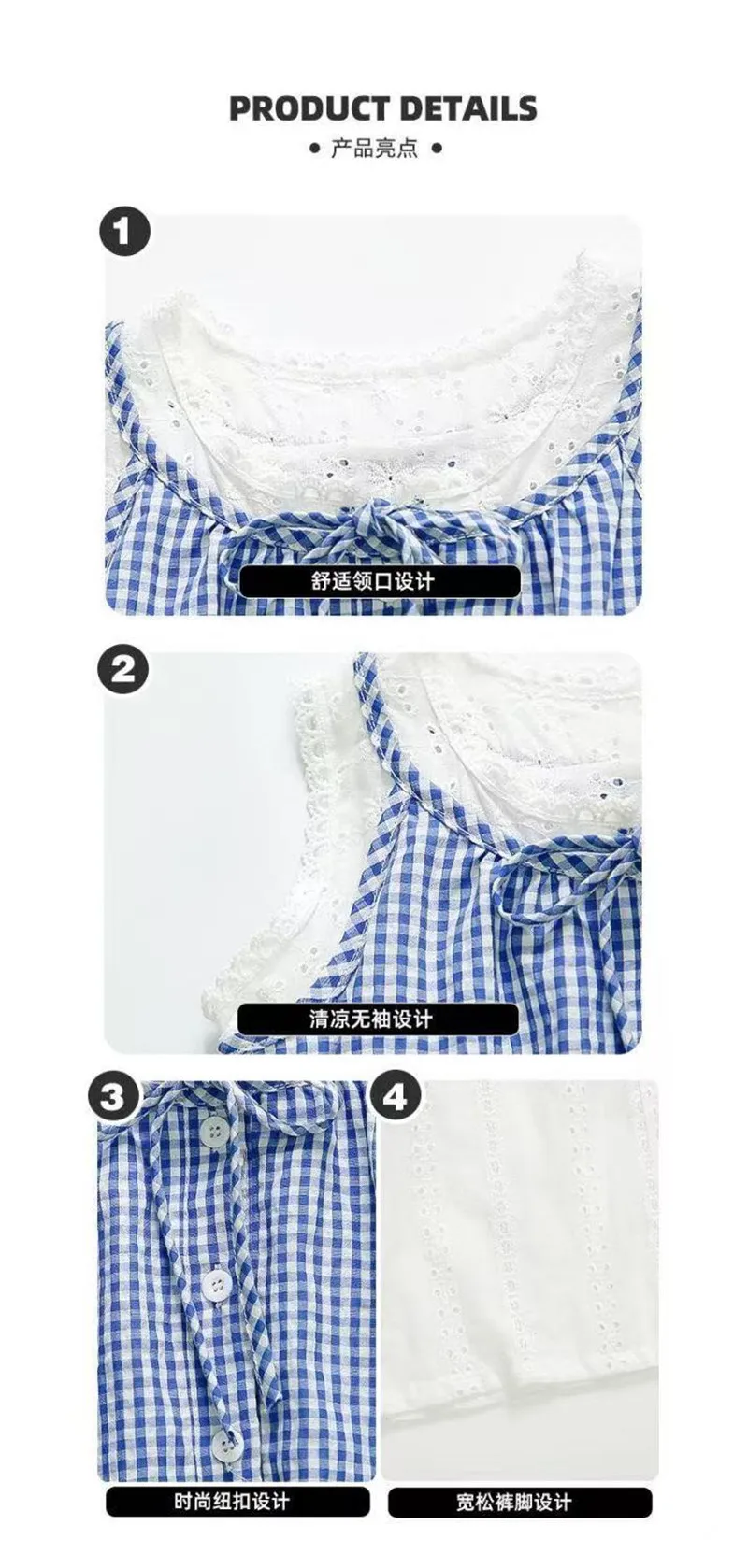 PRODUCT DETAILS

• 产品亮点 •

1

舒适领口设计

2

清凉无袖设计

3

时尚纽扣设计

4

宽松裤脚设计