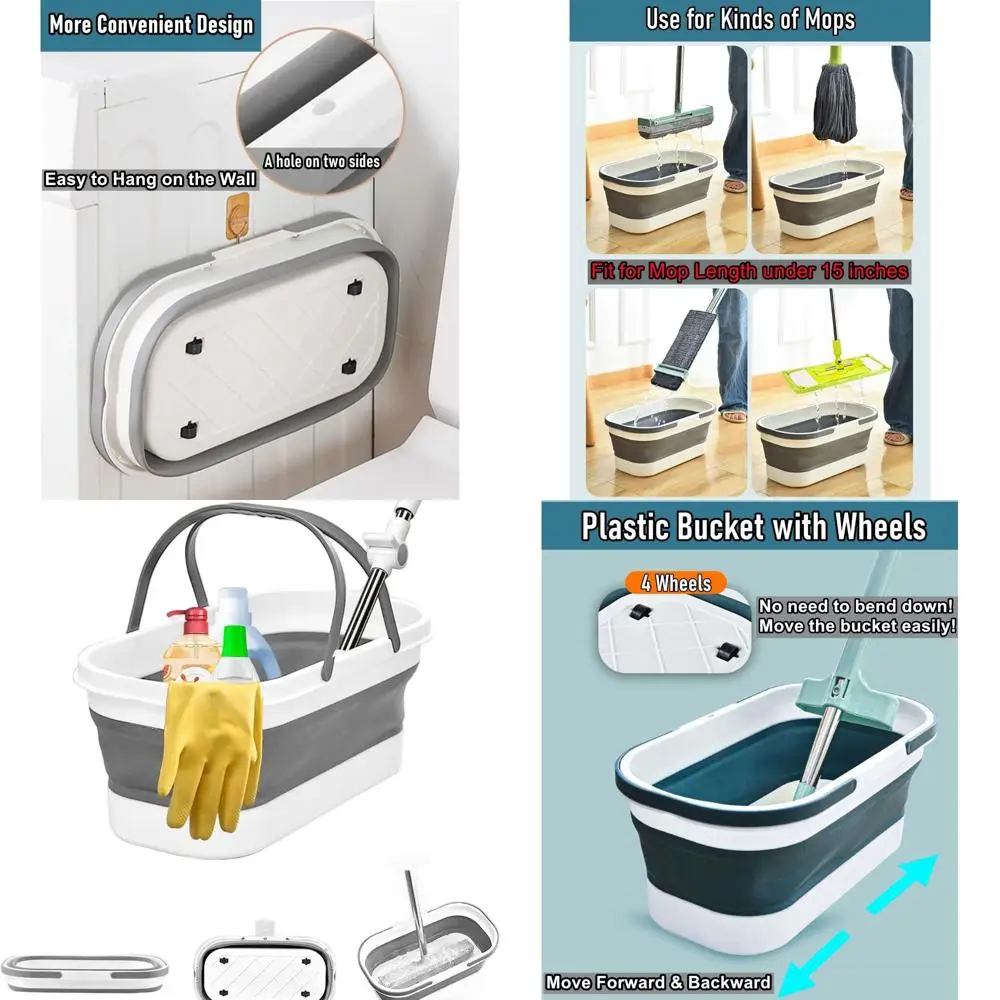 More Convenient Design

A hole on two sides

Easy to Hang on the Wall

Use for Kinds of Mops

Fit for Mop Length under 15 inches

Plastic Bucket with Wheels

4 Wheels

No need to bend down! Move the bucket easily!

Move Forward & Backward