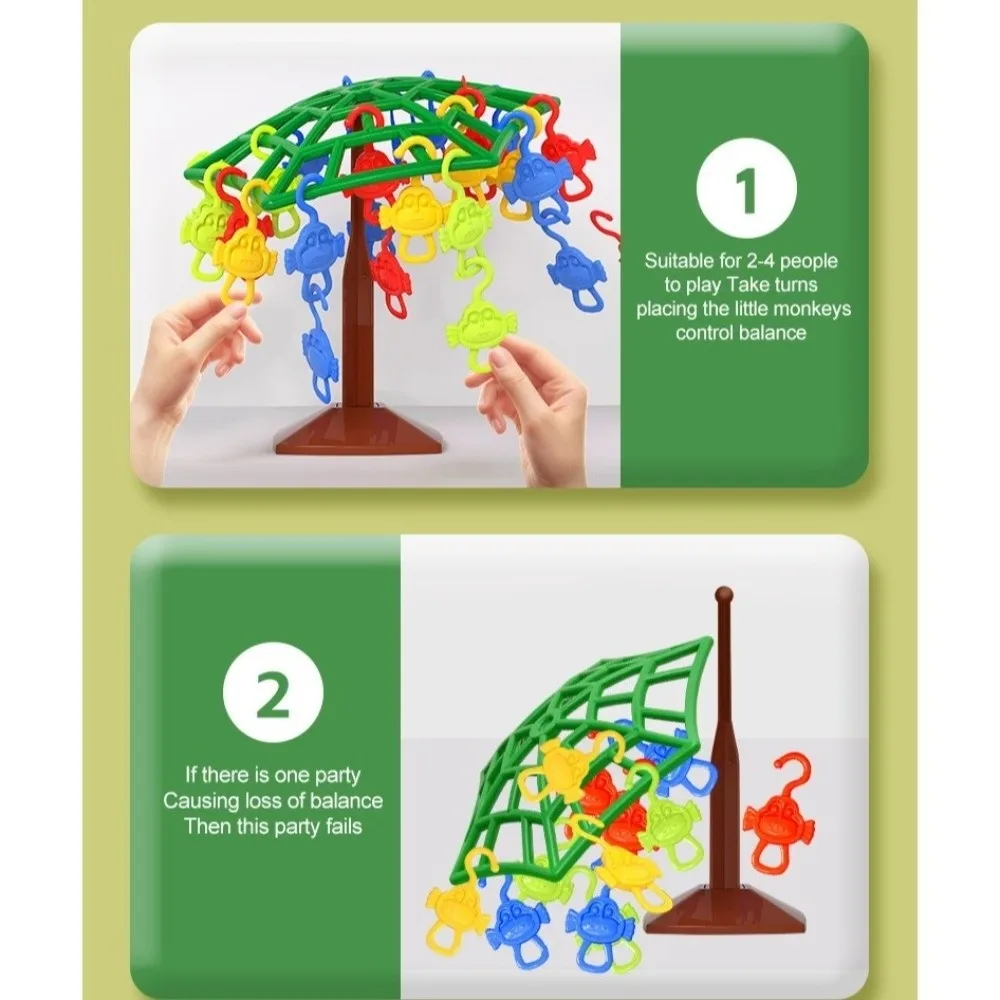 1

Suitable for 2-4 people to play Take turns placing the little monkeys control balance

2

If there is one party Causing loss of balance Then this party fails