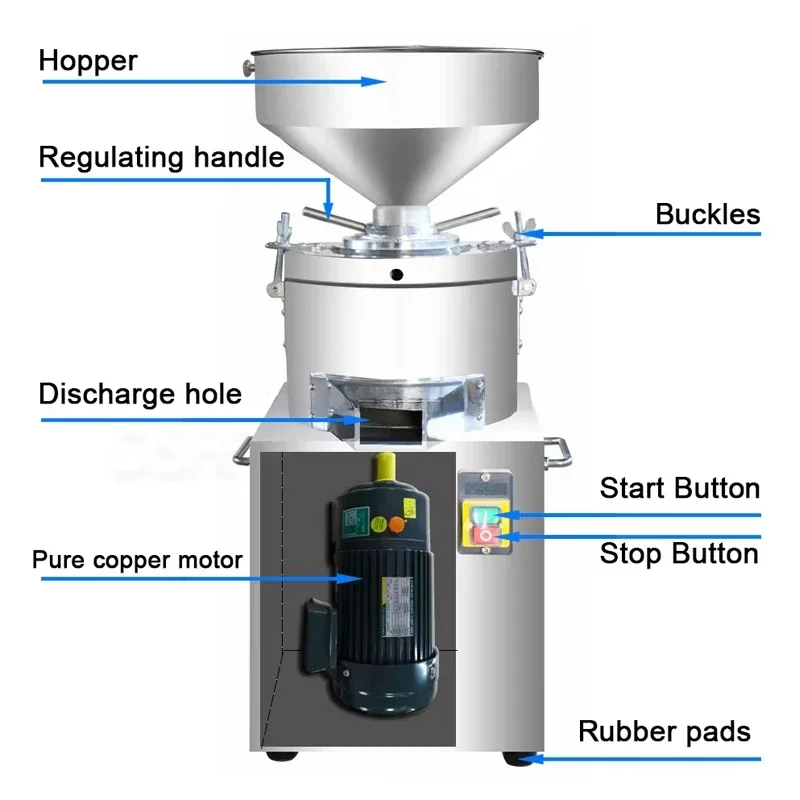 Hopper

Regulating handle

Buckles

Discharge hole

Start Button

Stop Button

Pure copper motor

Rubber pads