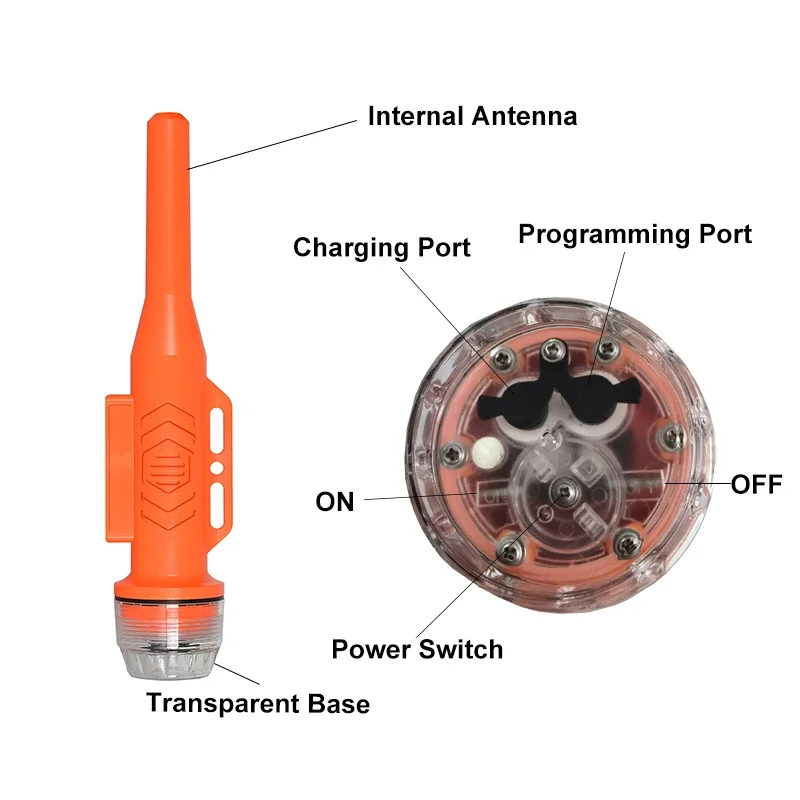 Internal Antenna

Charging Port

Programming Port

ON

OFF

Power Switch

Transparent Base