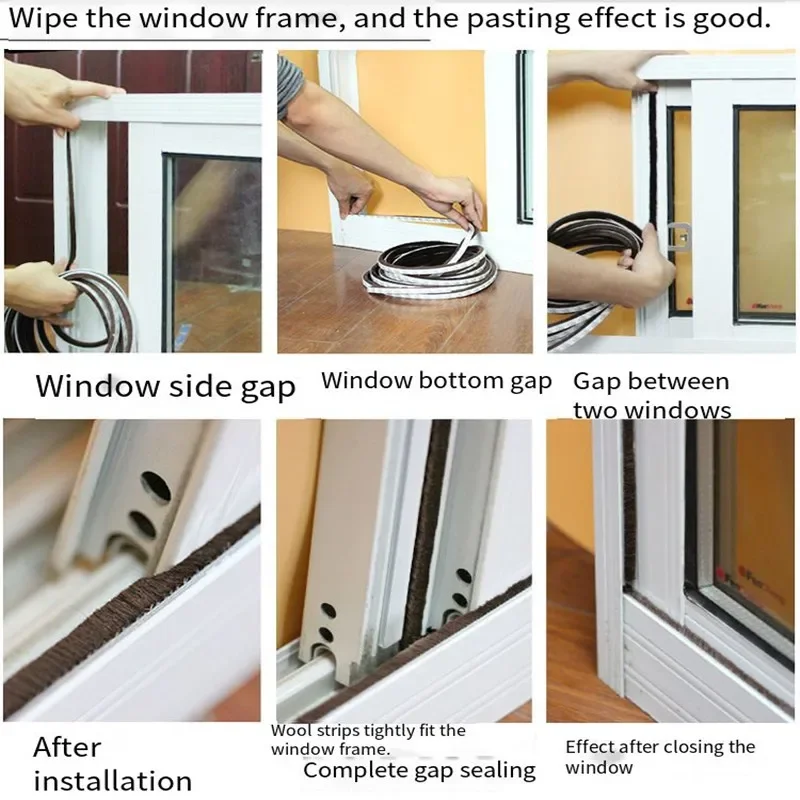 Wipe the window frame, and the pasting effect is good.

Window side gap

Window bottom gap

Gap between two windows

After installation

Wool strips tightly fit the window frame.

Complete gap sealing

Effect after closing the window