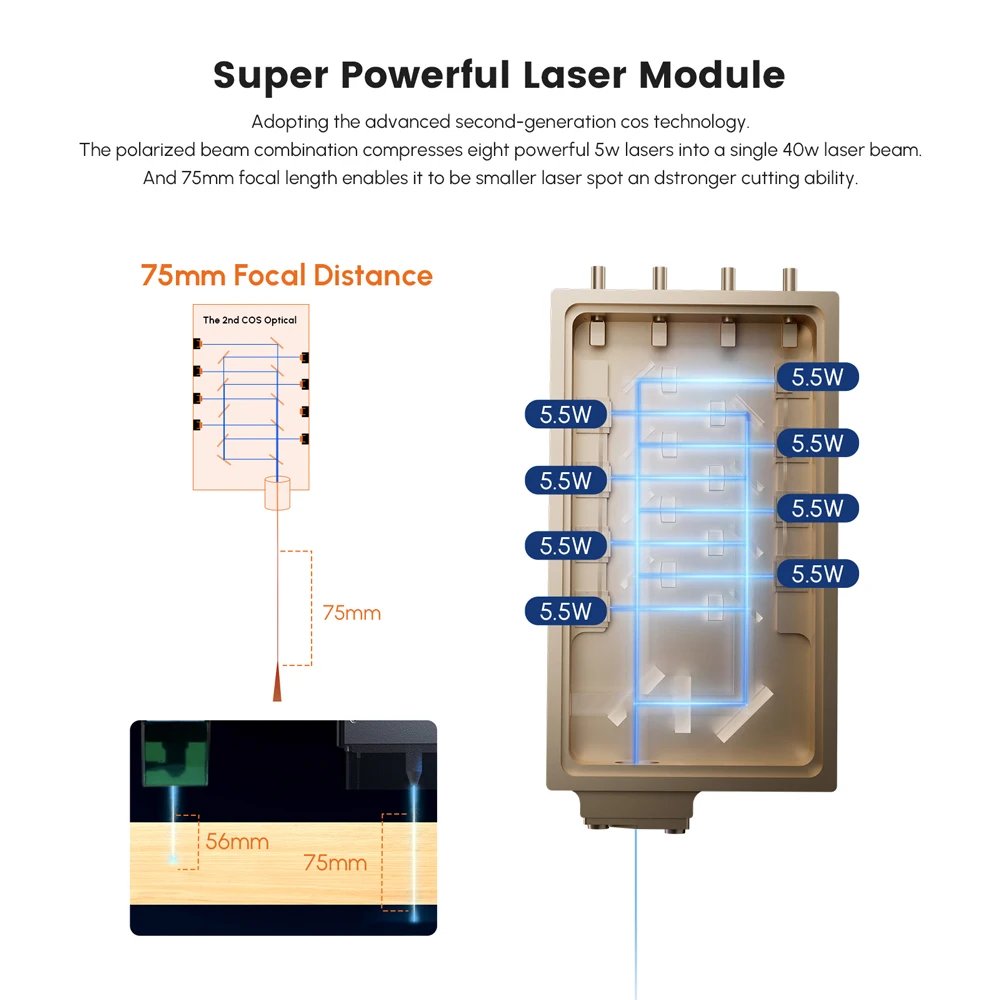 Super Powerful Laser Module

Adopting the advanced second-generation cos technology.
The polarized beam combination compresses eight powerful 5w lasers into a single 40w laser beam.
And 75mm focal length enables it to be smaller laser spot an dstronger cutting ability.

75mm Focal Distance

The 2nd COS Optical

75mm

56mm

75mm

5.5W

5.5W

5.5W

5.5W

5.5W

5.5W

5.5W

5.5W