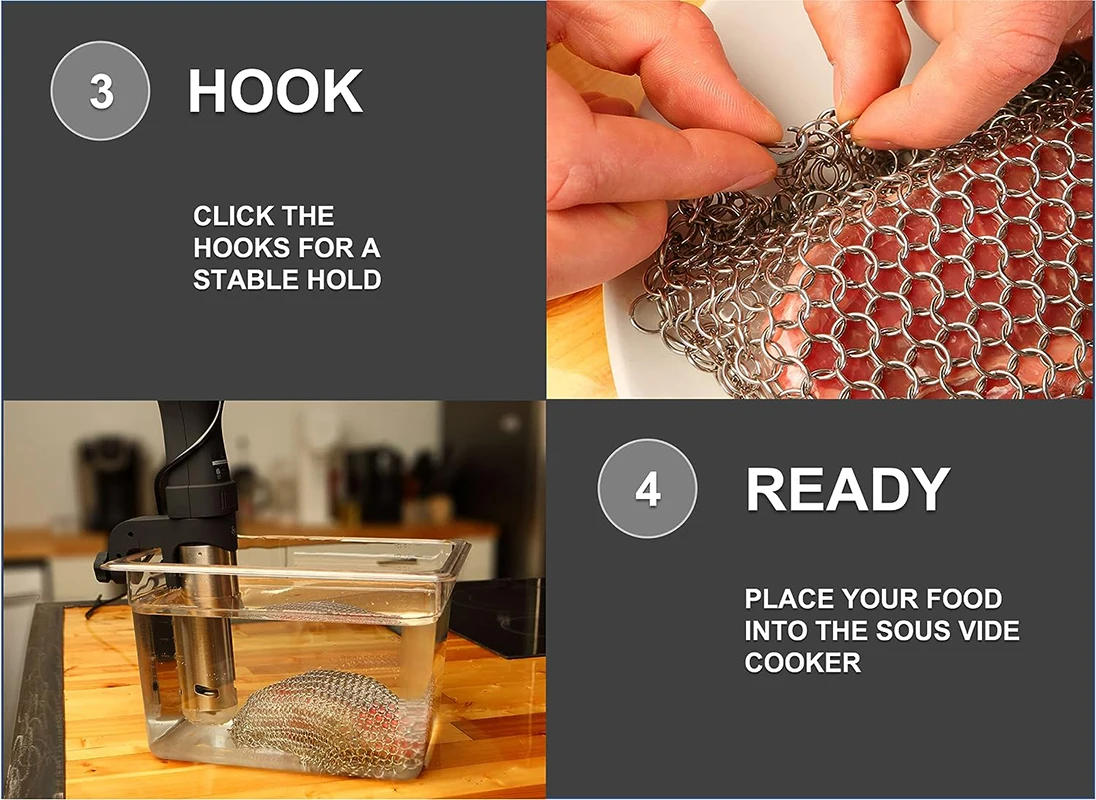 3 HOOK

CLICK THE HOOKS FOR A STABLE HOLD

4 READY

PLACE YOUR FOOD INTO THE SOUS VIDE COOKER