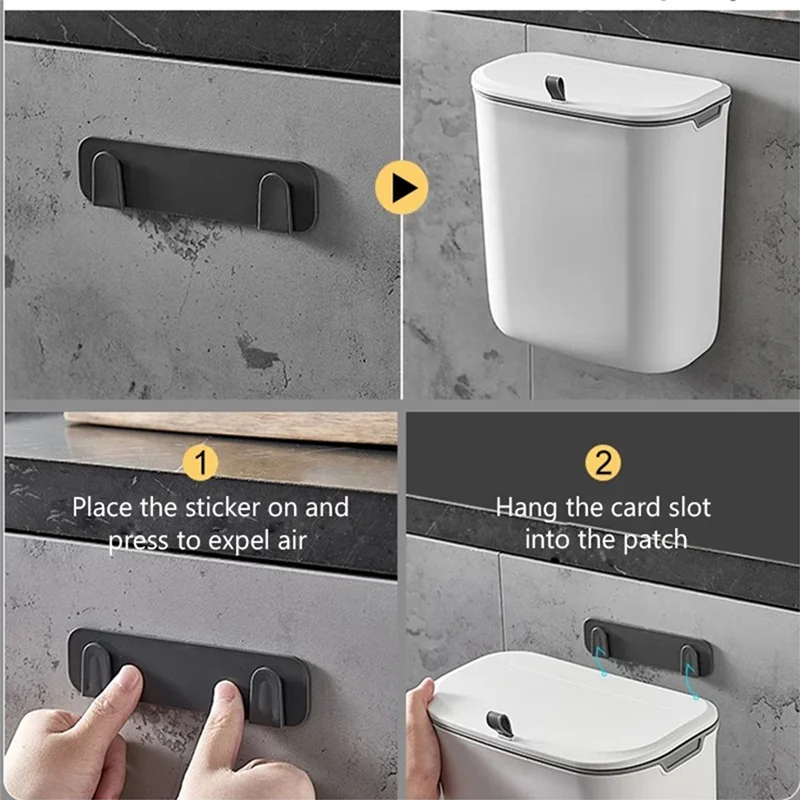 1
Place the sticker on and press to expel air

2
Hang the card slot into the patch