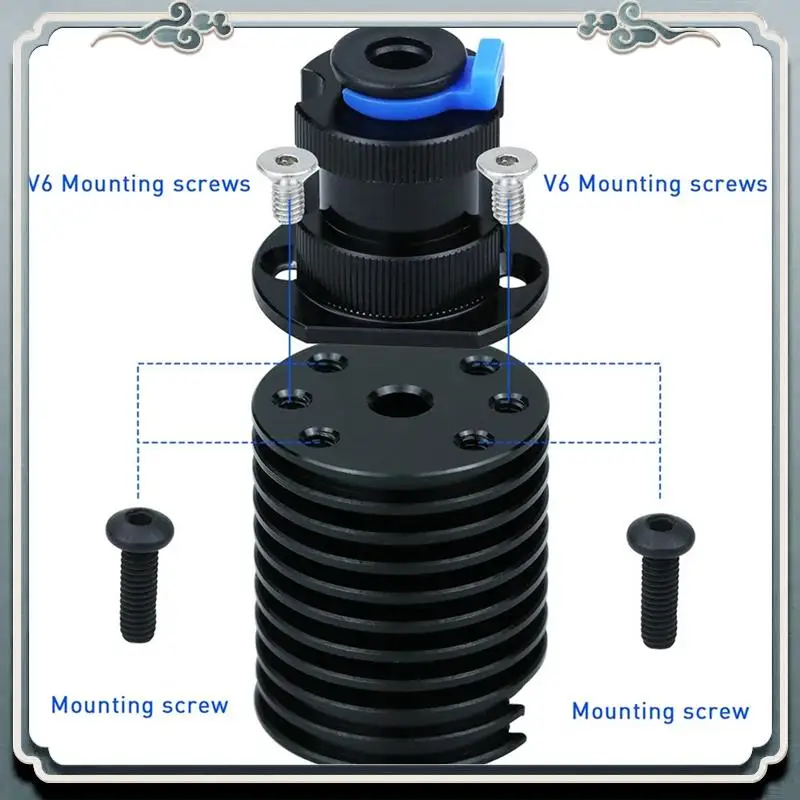 V6 Mounting screws

V6 Mounting screws

Mounting screw

Mounting screw