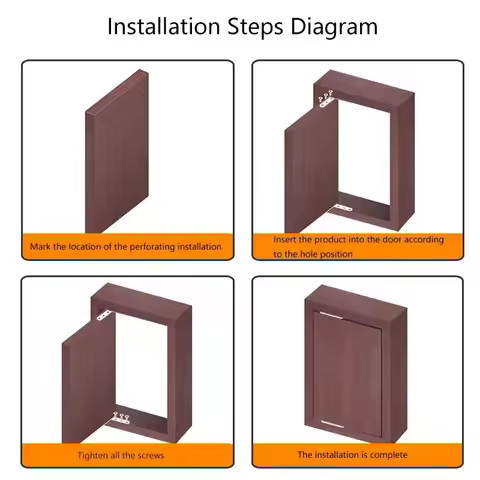 Installation Steps Diagram

Mark the location of the perforating installation

Insert the product into the door according to the hole position

Tighten all the screws

The installation is complete