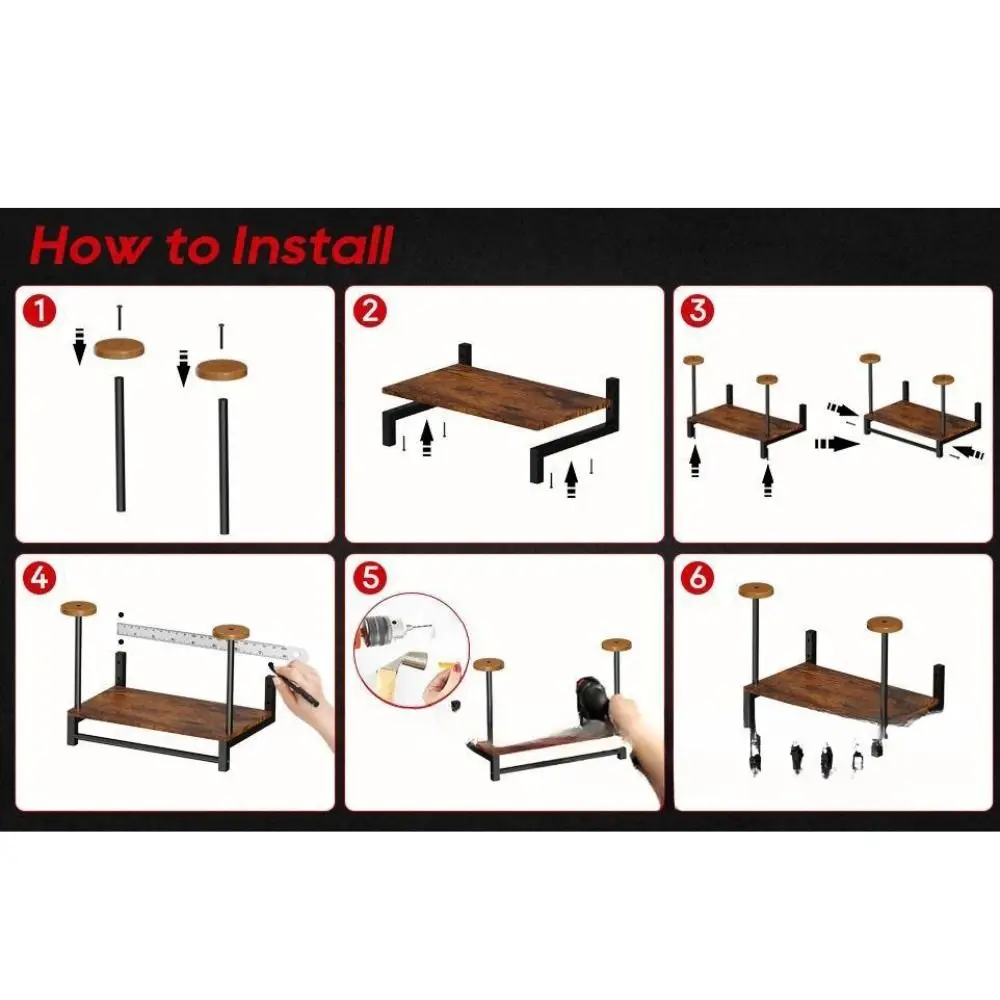 How to Install

1

2

3

4

5

6