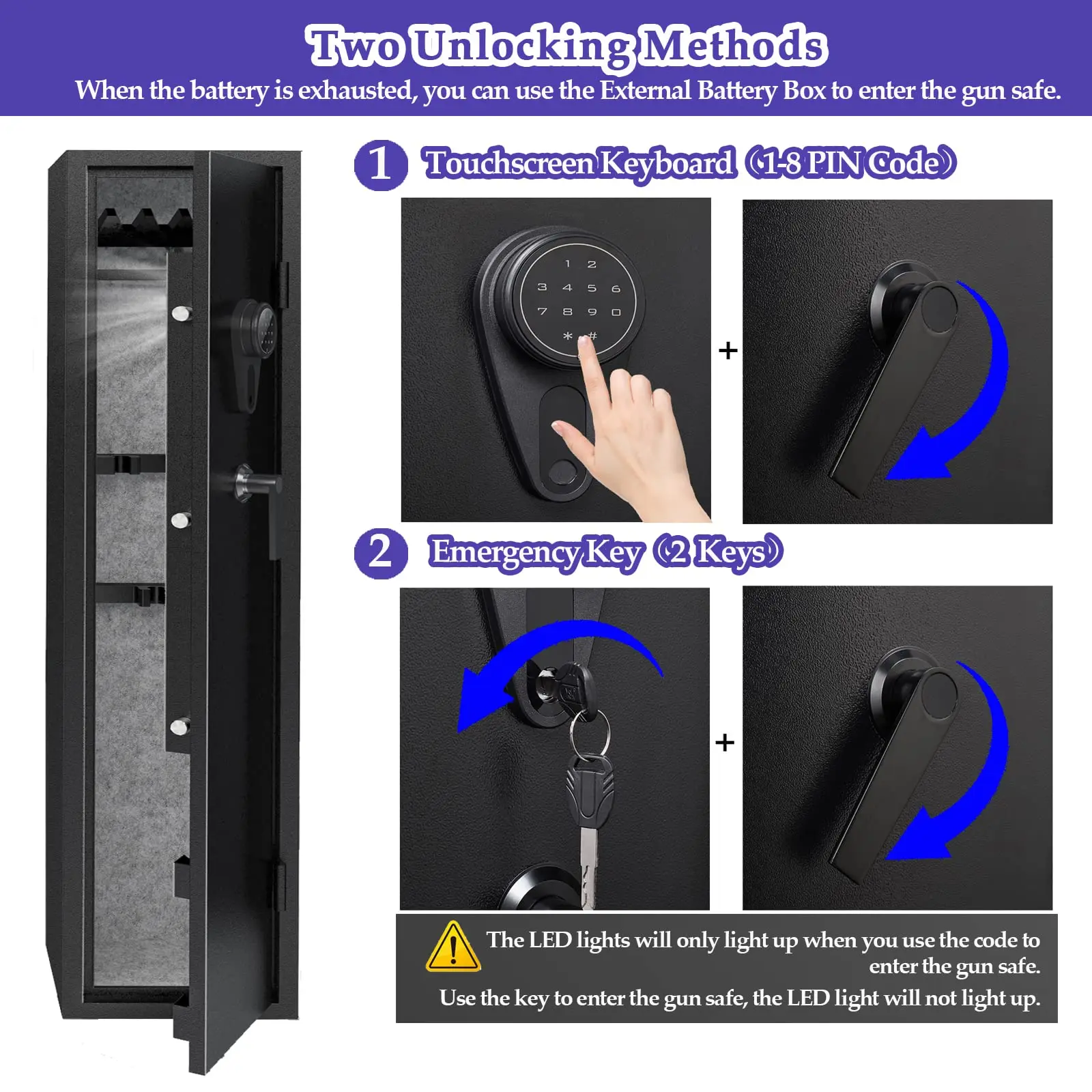 Two Unlocking Methods
When the battery is exhausted, you can use the External Battery Box to enter the gun safe.

1 Touchscreen Keyboard (1-8 PIN Code)

1 2
3 4 5 6
7 8 9 0
* #

+

2 Emergency Key (2 Keys)

+

The LED lights will only light up when you use the code to enter the gun safe.
Use the key to enter the gun safe, the LED light will not light up.