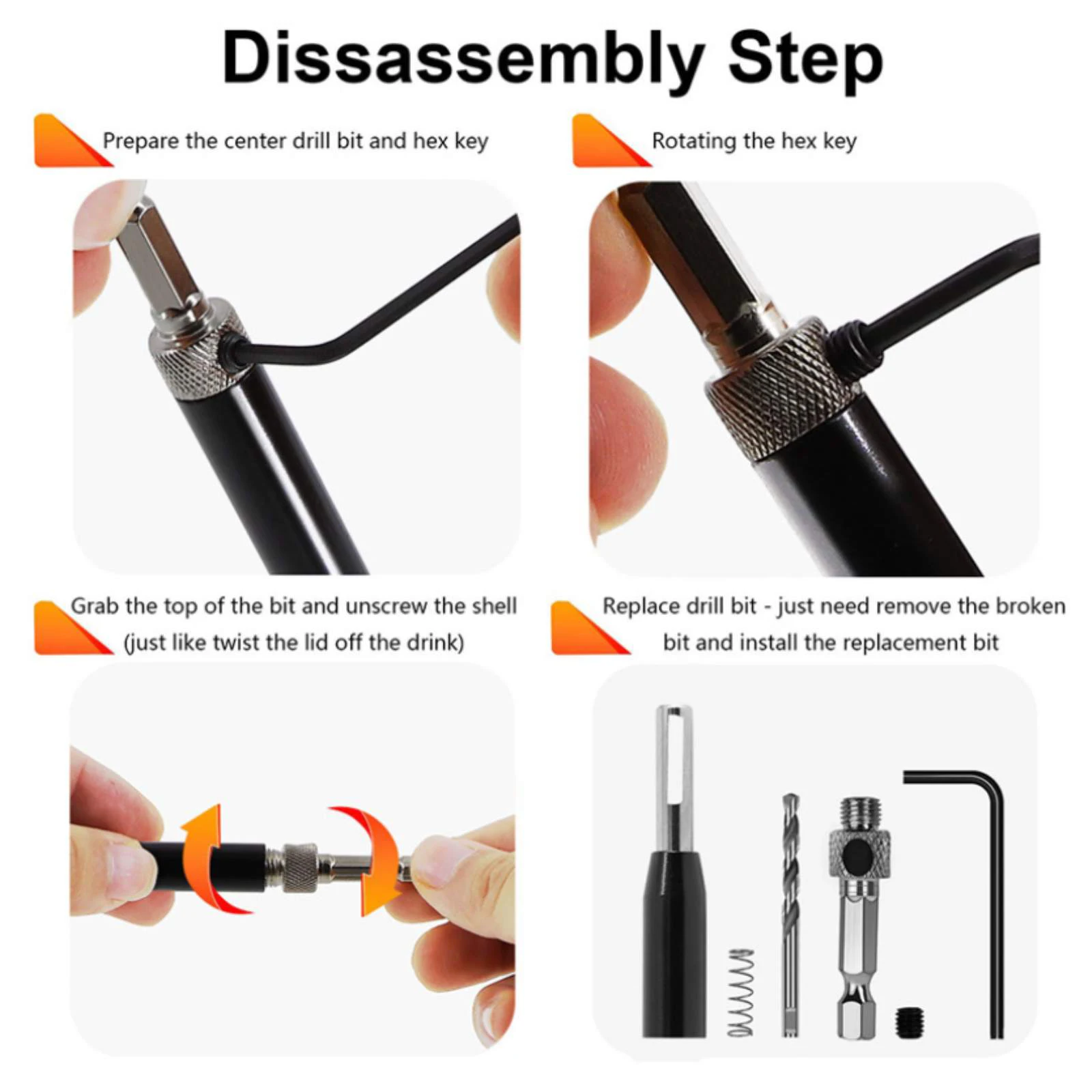 Dissassembly Step

Prepare the center drill bit and hex key

Rotating the hex key

Grab the top of the bit and unscrew the shell (just like twist the lid off the drink)

Replace drill bit - just need remove the broken bit and install the replacement bit