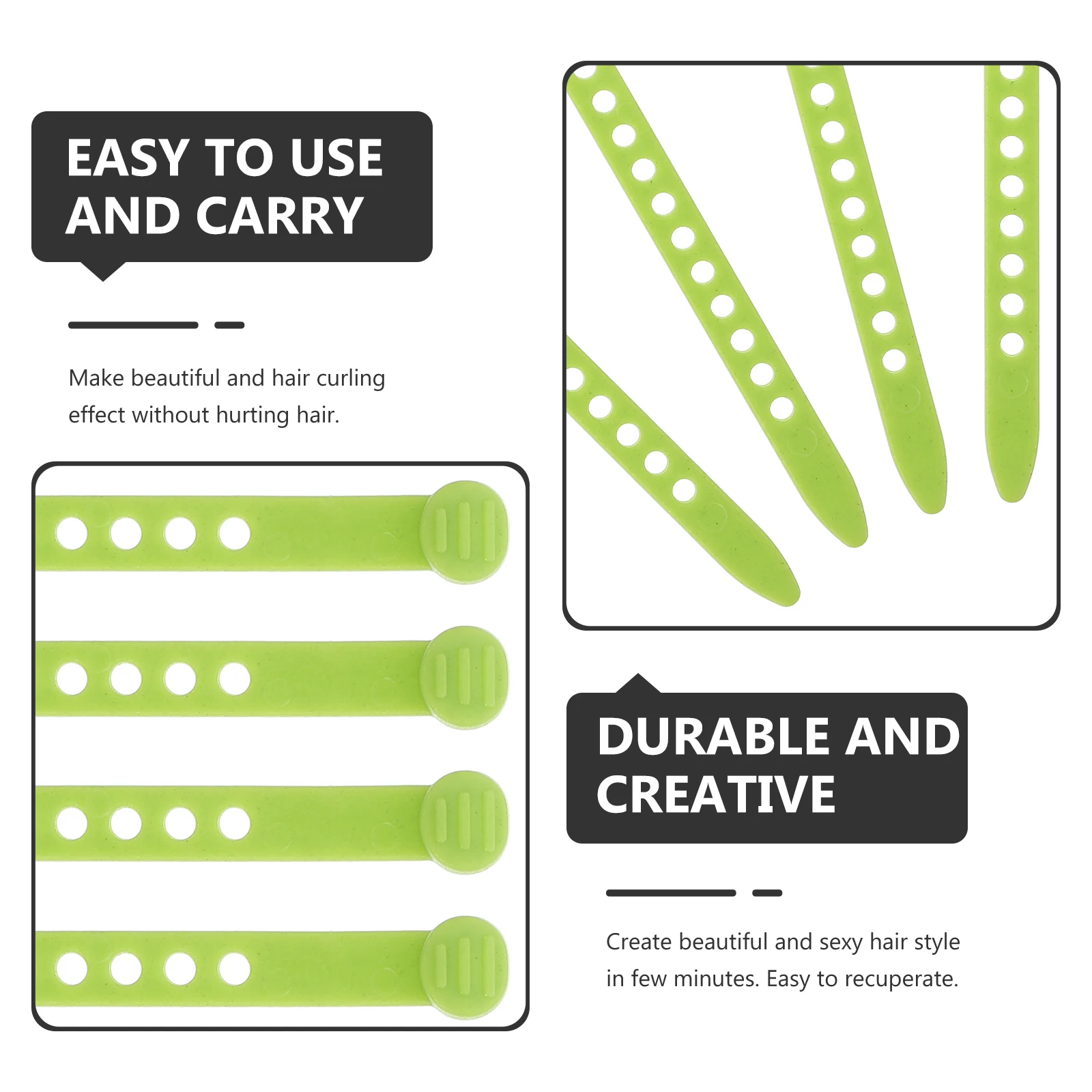 EASY TO USE AND CARRY

Make beautiful and hair curling effect without hurting hair.

DURABLE AND CREATIVE

Create beautiful and sexy hair style in few minutes. Easy to recuperate.