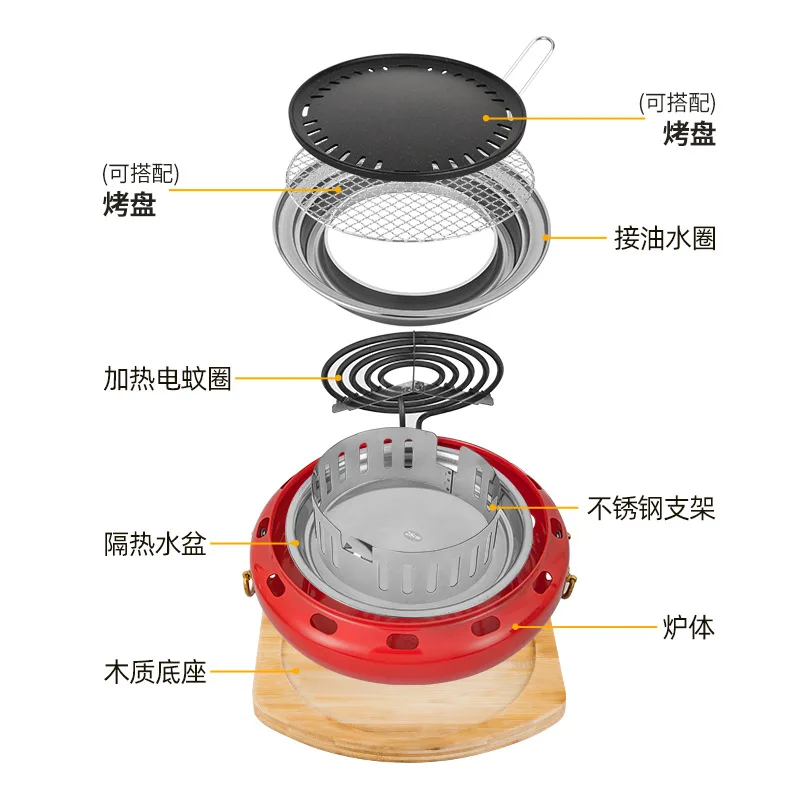 (可搭配)
烤盘

(可搭配)
烤盘

接油水圈

加热电蚊圈

不锈钢支架

隔热水盆

炉体

木质底座