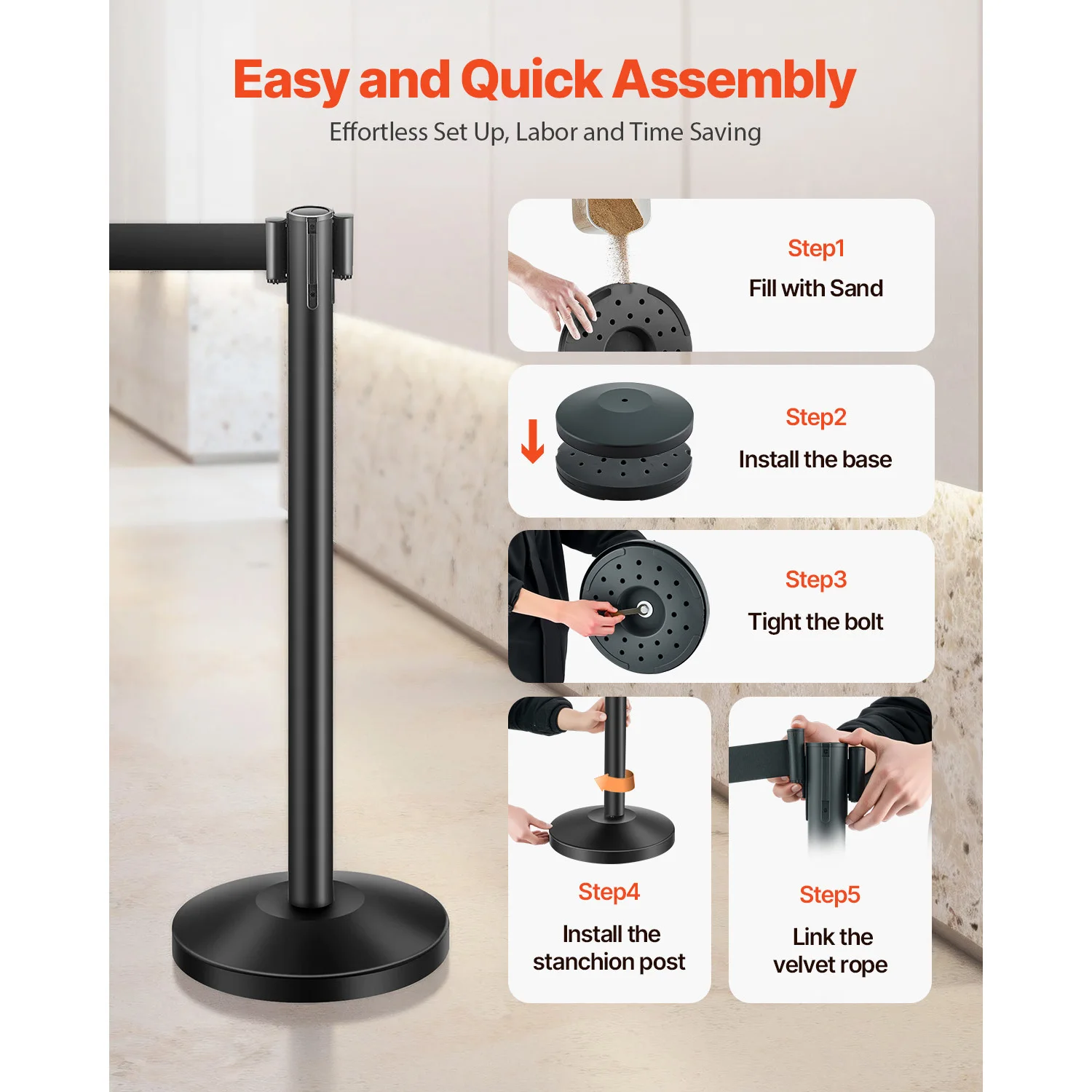 Easy and Quick Assembly

Effortless Set Up, Labor and Time Saving

Step1
Fill with Sand

Step2
Install the base

Step3
Tight the bolt

Step4
Install the stanchion post

Step5
Link the velvet rope