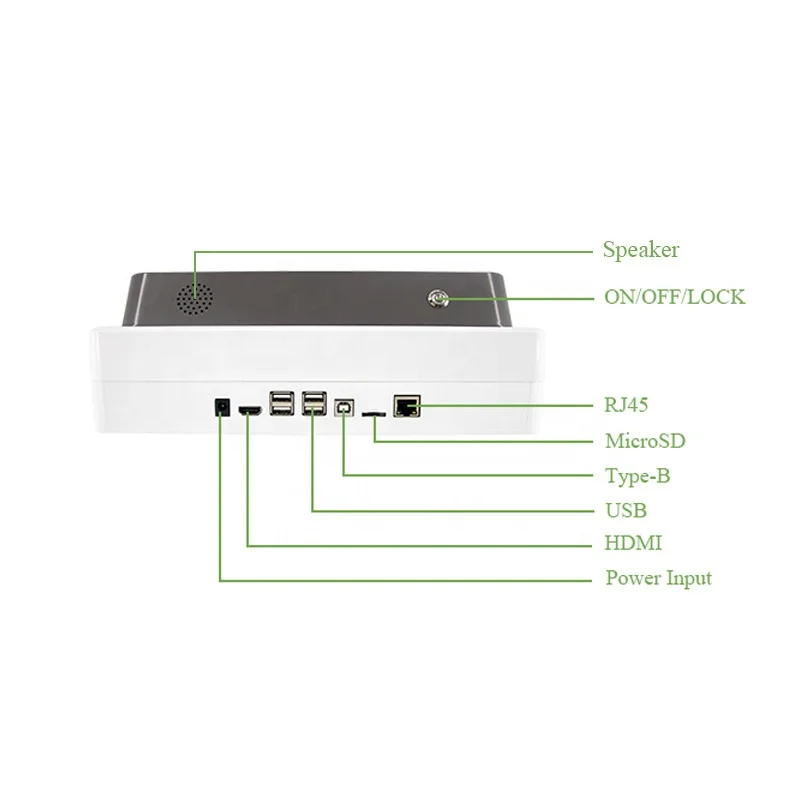 Speaker
ON/OFF/LOCK
RJ45
MicroSD
Type-B
USB
HDMI
Power Input