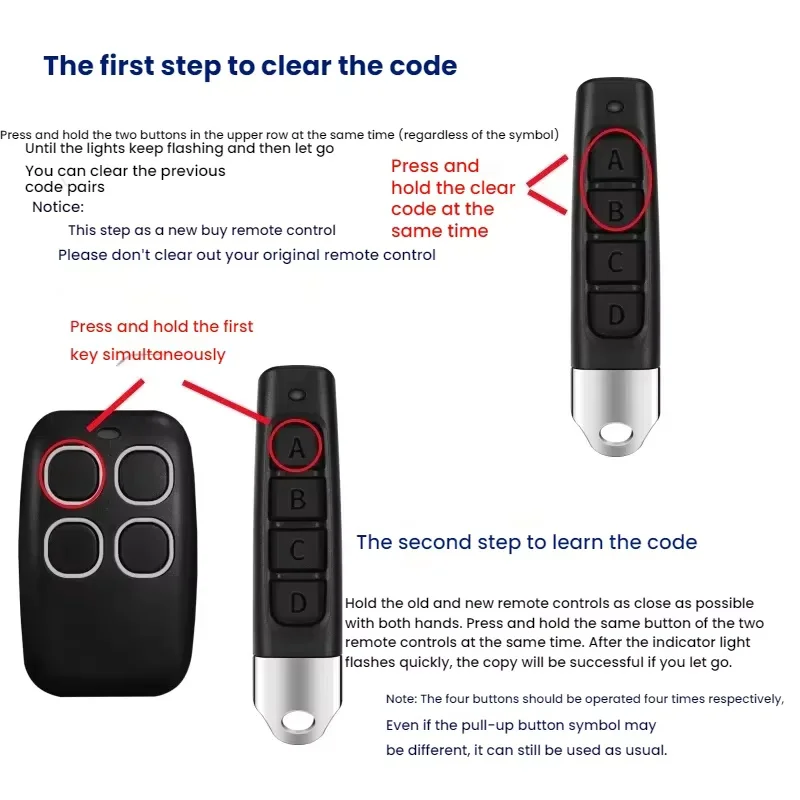 The first step to clear the code

Press and hold the two buttons in the upper row at the same time (regardless of the symbol)
Until the lights keep flashing and then let go

You can clear the previous code pairs

Notice:

This step as a new buy remote control

Please don't clear out your original remote control

Press and hold the clear code at the same time

A

B

C

D

Press and hold the first key simultaneously

A

B

C

D

The second step to learn the code

Hold the old and new remote controls as close as possible with both hands. Press and hold the same button of the two remote controls at the same time. After the indicator light flashes quickly, the copy will be successful if you let go.

Note: The four buttons should be operated four times respectively,
Even if the pull-up button symbol may be different, it can still be used as usual.