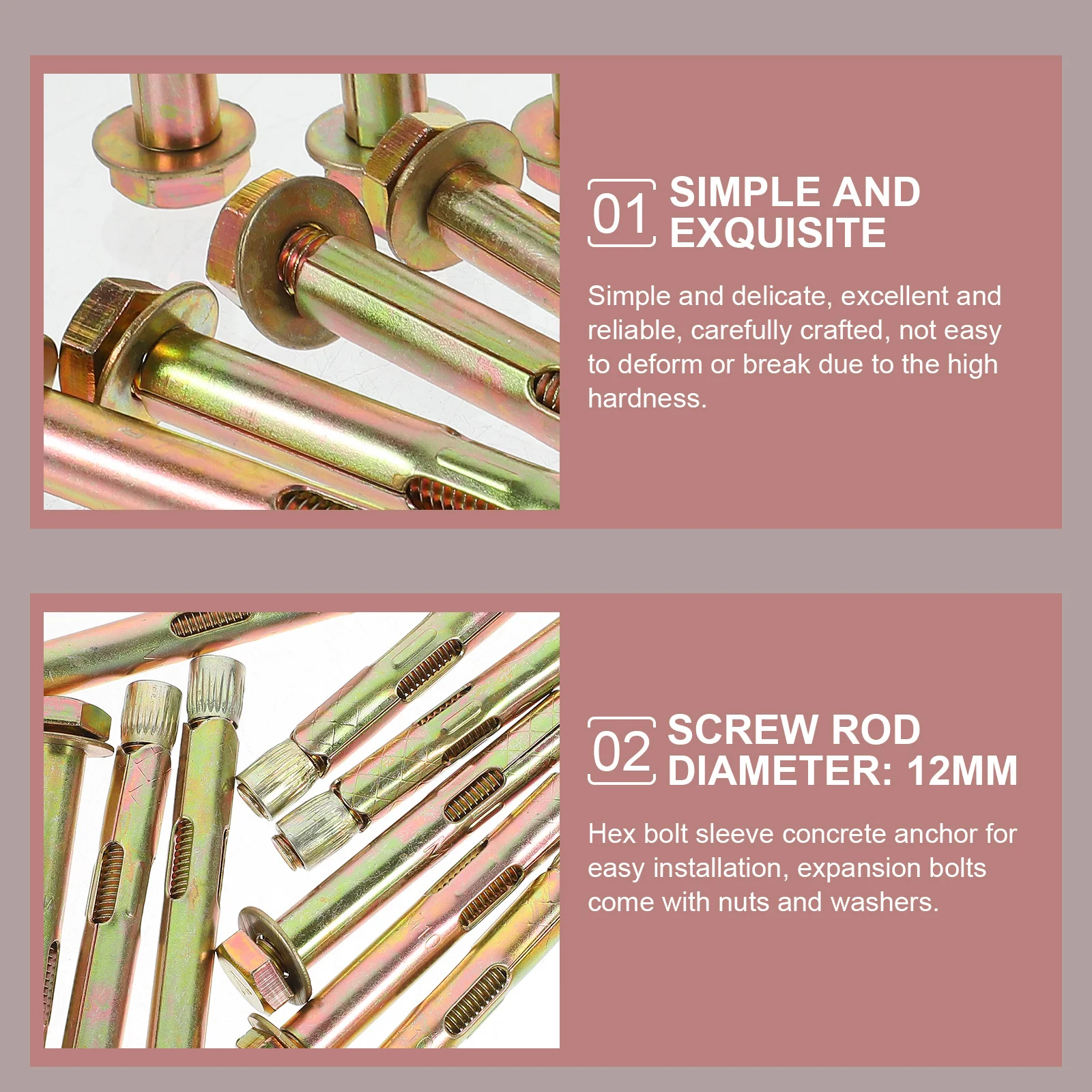 01 SIMPLE AND EXQUISITE

Simple and delicate, excellent and reliable, carefully crafted, not easy to deform or break due to the high hardness.

02 SCREW ROD DIAMETER: 12MM

Hex bolt sleeve concrete anchor for easy installation, expansion bolts come with nuts and washers.