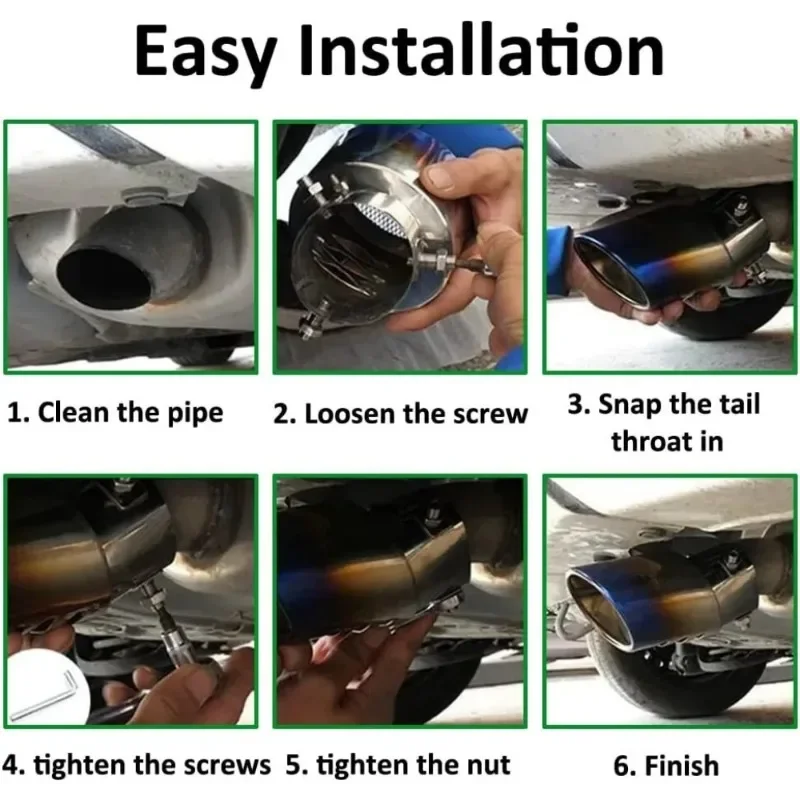 Easy Installation

1. Clean the pipe

2. Loosen the screw

3. Snap the tail throat in

4. tighten the screws

5. tighten the nut

6. Finish