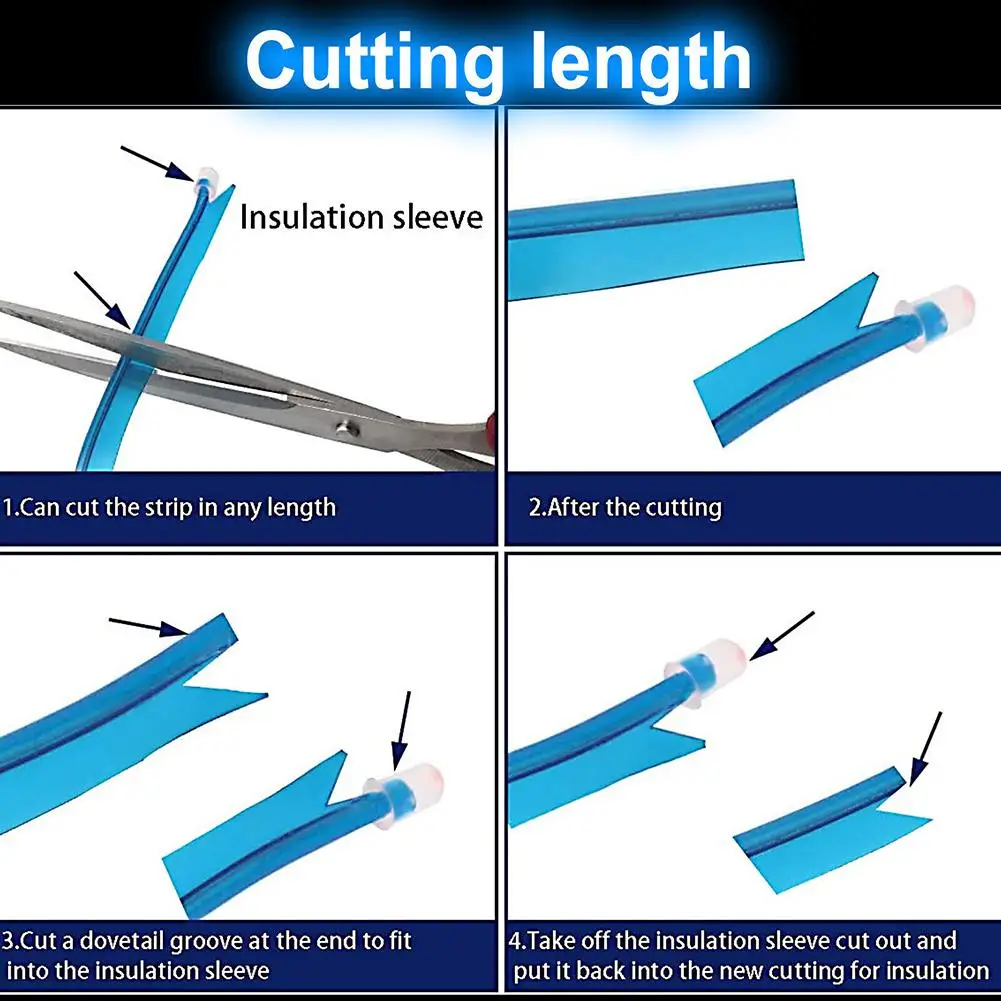 Cutting length

Insulation sleeve

1.Can cut the strip in any length

2.After the cutting

3.Cut a dovetail groove at the end to fit into the insulation sleeve

4.Take off the insulation sleeve cut out and put it back into the new cutting for insulation