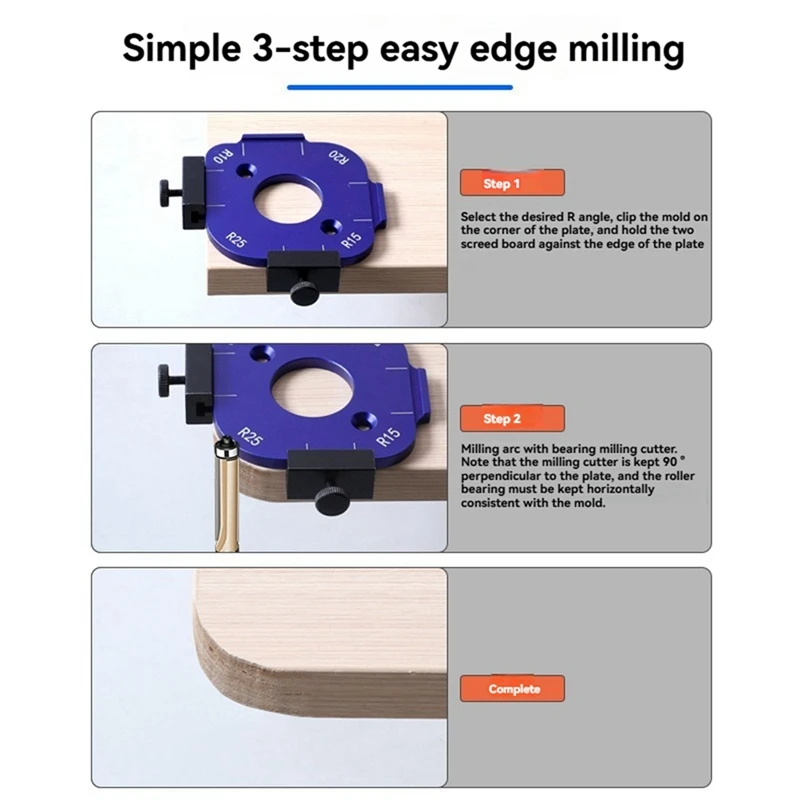 Simple 3-step easy edge milling

R10
R20
R25
R15

Step 1

Select the desired R angle, clip the mold on the corner of the plate, and hold the two screed board against the edge of the plate

R25
R15

Step 2

Milling arc with bearing milling cutter. Note that the milling cutter is kept 90 ° perpendicular to the plate, and the roller bearing must be kept horizontally consistent with the mold.

Complete