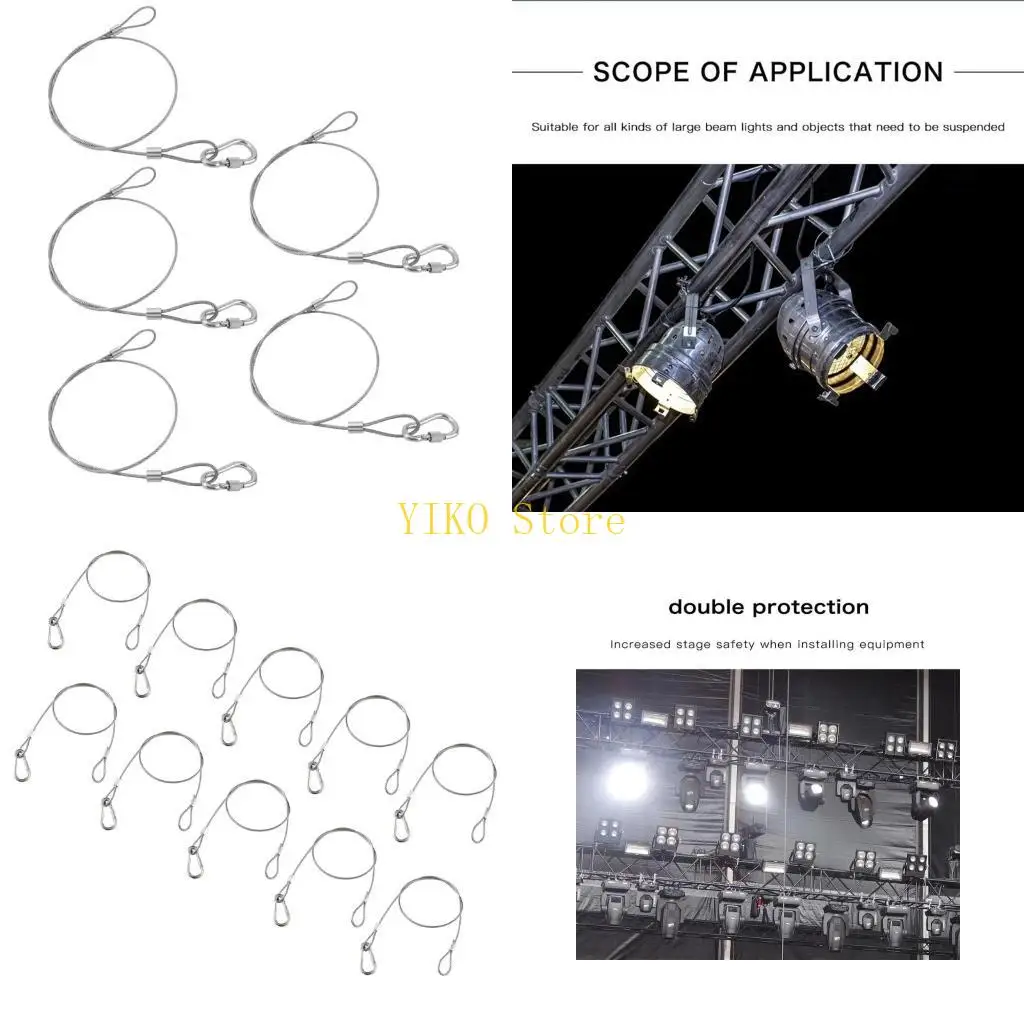 SCOPE OF APPLICATION

Suitable for all kinds of large beam lights and objects that need to be suspended

YIKO Store

double protection

Increased stage safety when installing equipment