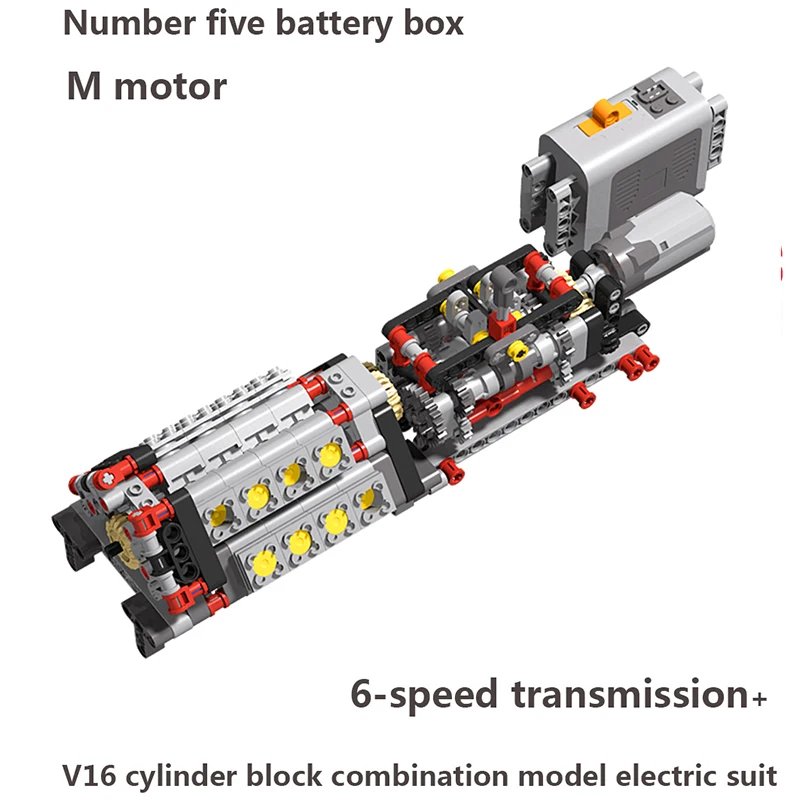 Number five battery box

M motor

6-speed transmission+

V16 cylinder block combination model electric suit