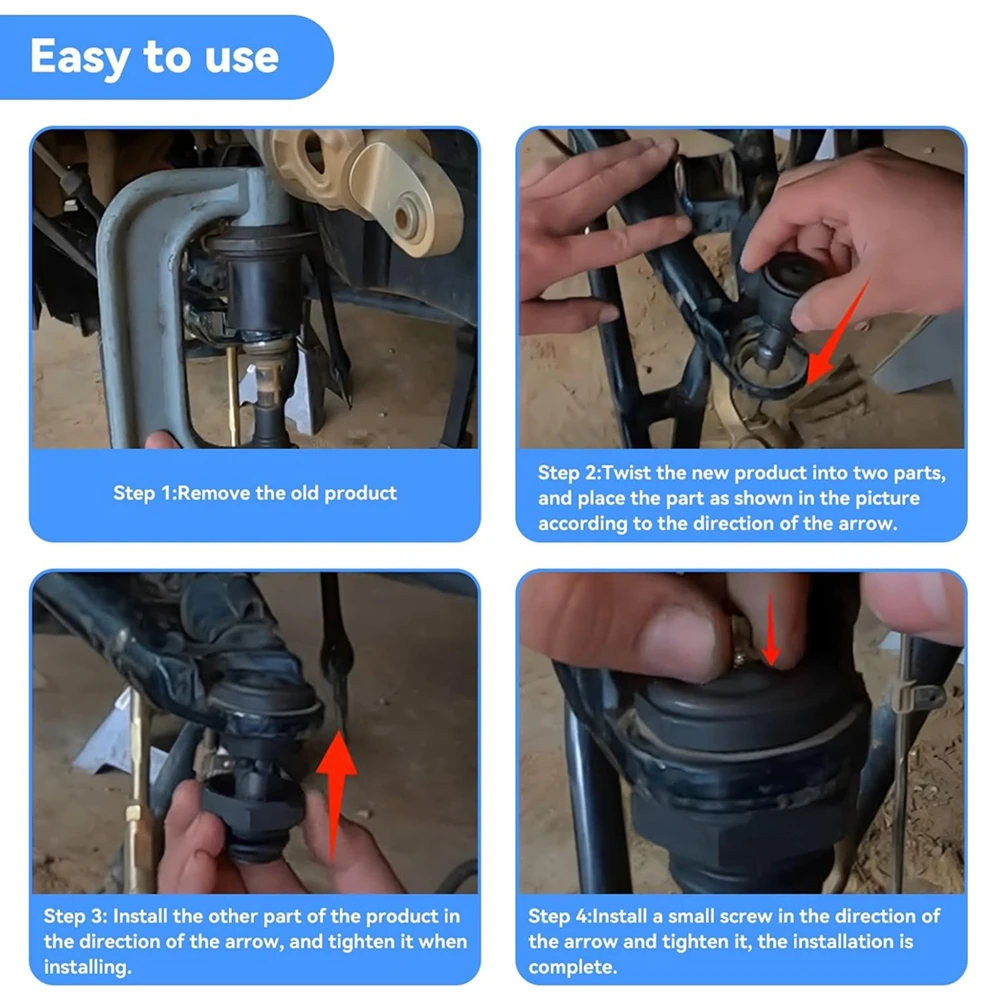 Easy to use

Step 1:Remove the old product

Step 2:Twist the new product into two parts, and place the part as shown in the picture according to the direction of the arrow.

Step 3: Install the other part of the product in the direction of the arrow, and tighten it when installing.

Step 4:Install a small screw in the direction of the arrow and tighten it, the installation is complete.