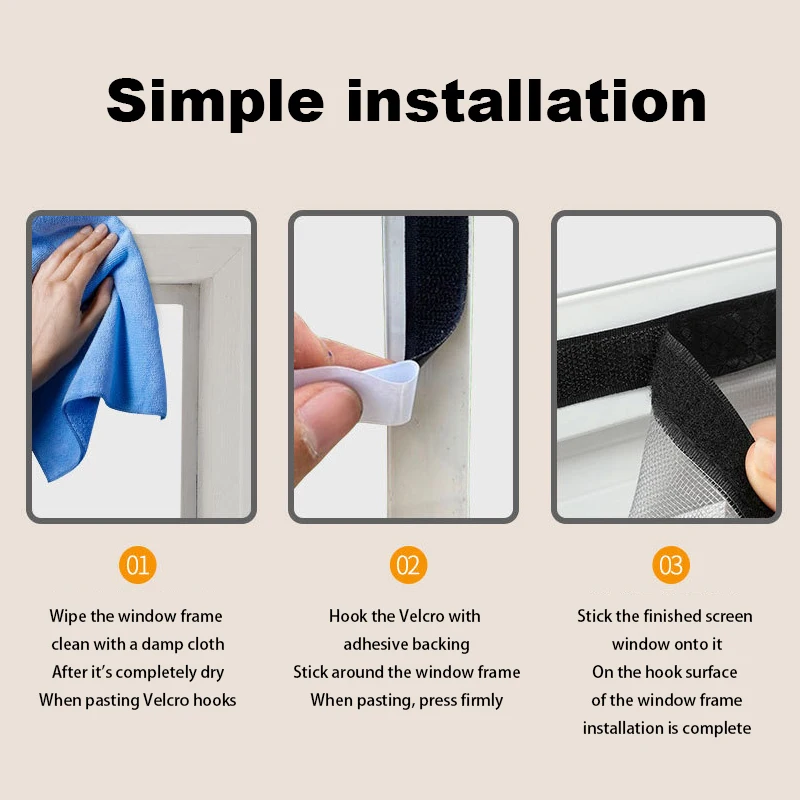 Simple installation

01

Wipe the window frame clean with a damp cloth After it's completely dry When pasting Velcro hooks

02

Hook the Velcro with adhesive backing Stick around the window frame When pasting, press firmly

03

Stick the finished screen window onto it On the hook surface of the window frame installation is complete