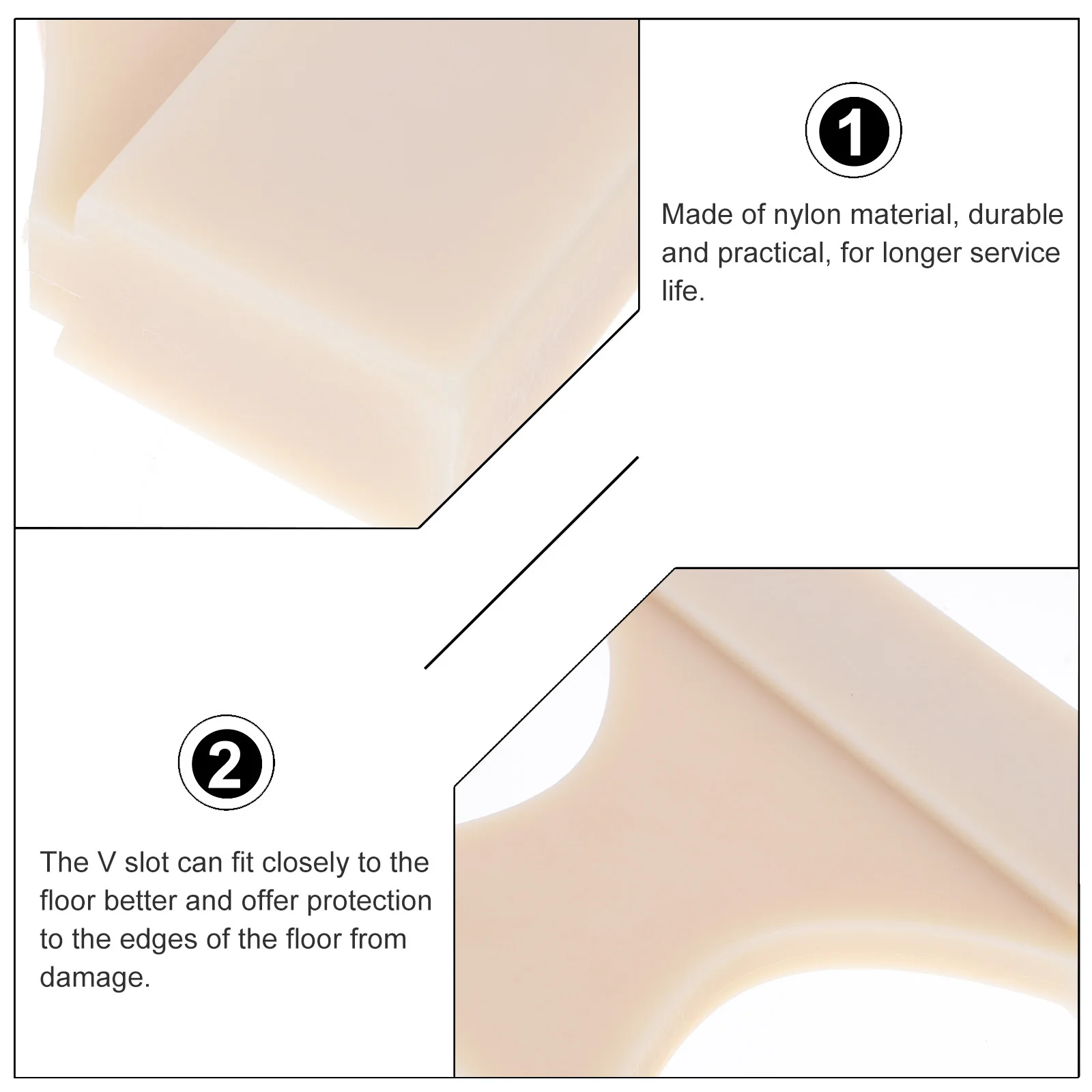 1

Made of nylon material, durable and practical, for longer service life.

2

The V slot can fit closely to the floor better and offer protection to the edges of the floor from damage.