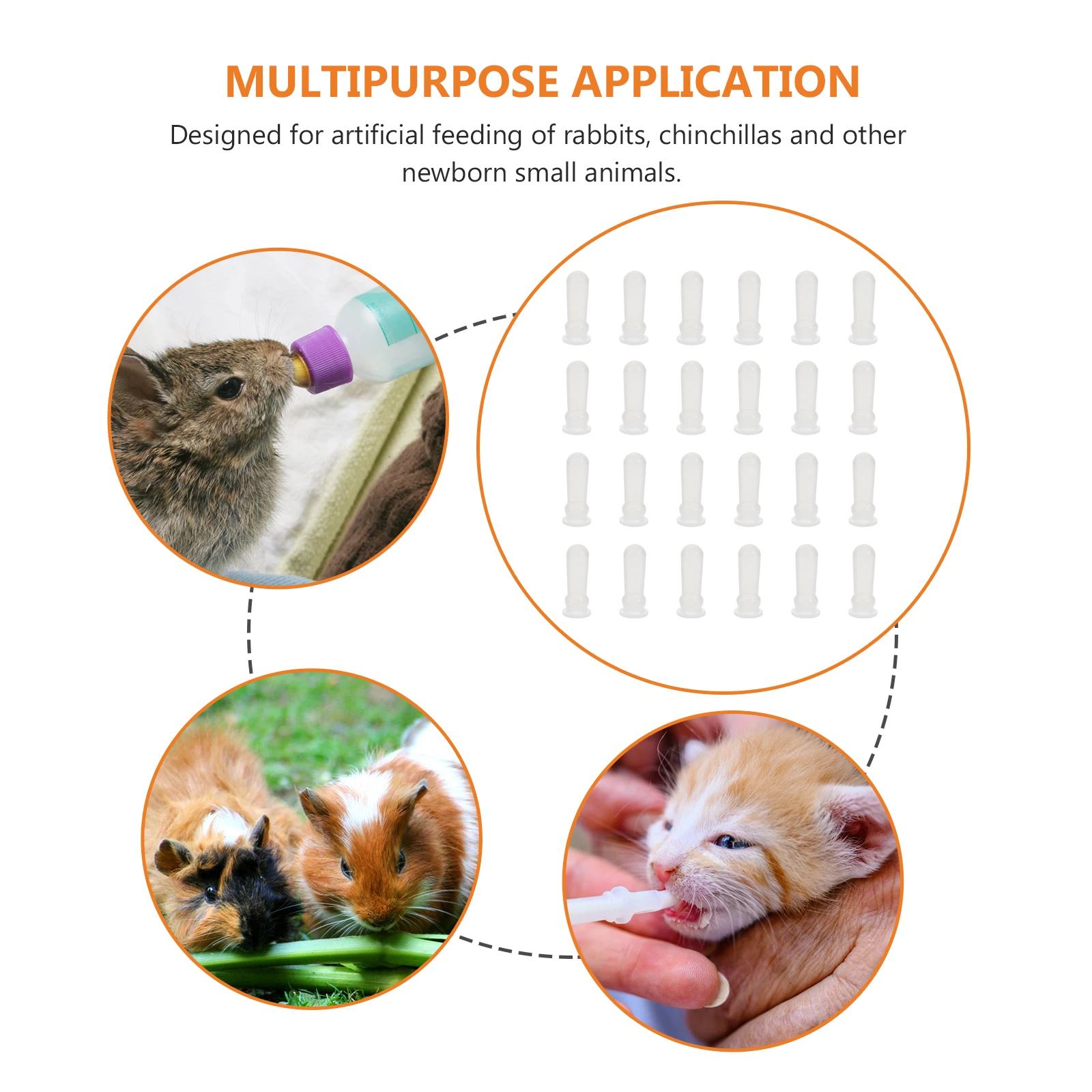 MULTIPURPOSE APPLICATION

Designed for artificial feeding of rabbits, chinchillas and other newborn small animals.