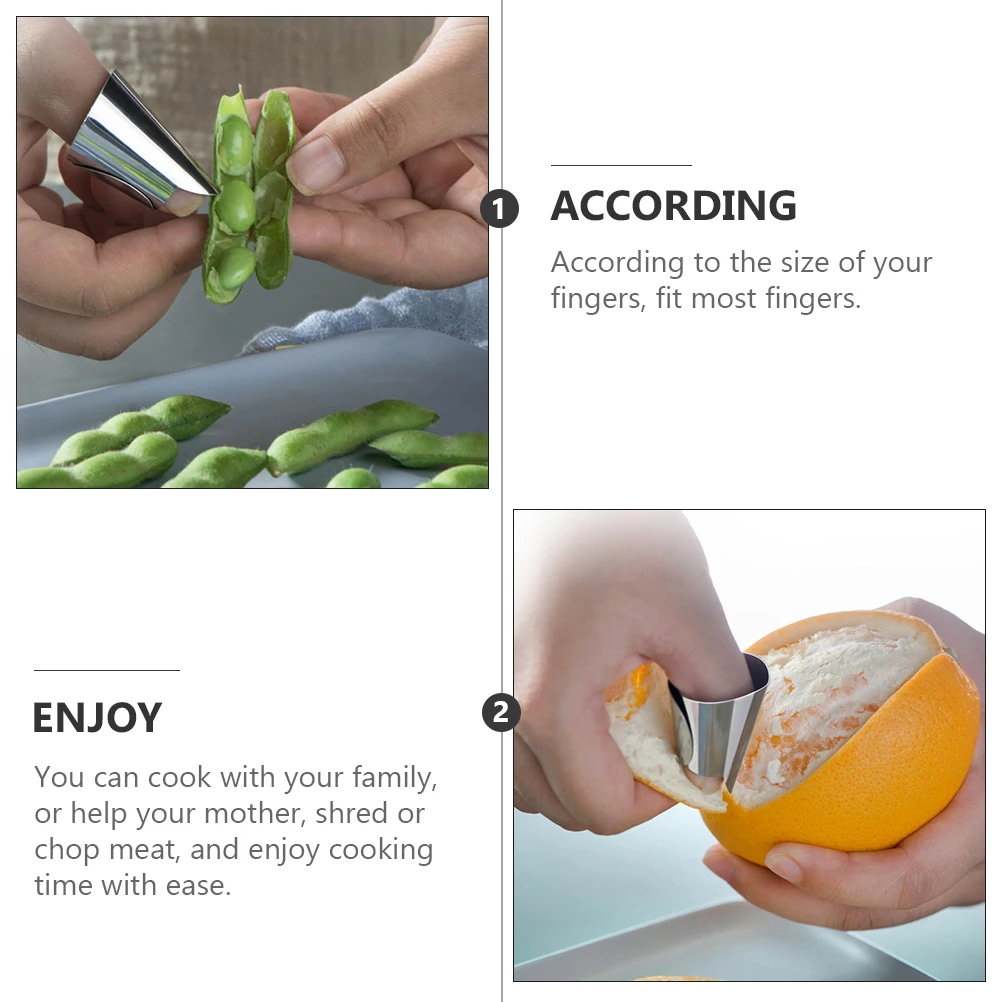 1

ACCORDING

According to the size of your fingers, fit most fingers.

2

ENJOY

You can cook with your family, or help your mother, shred or chop meat, and enjoy cooking time with ease.