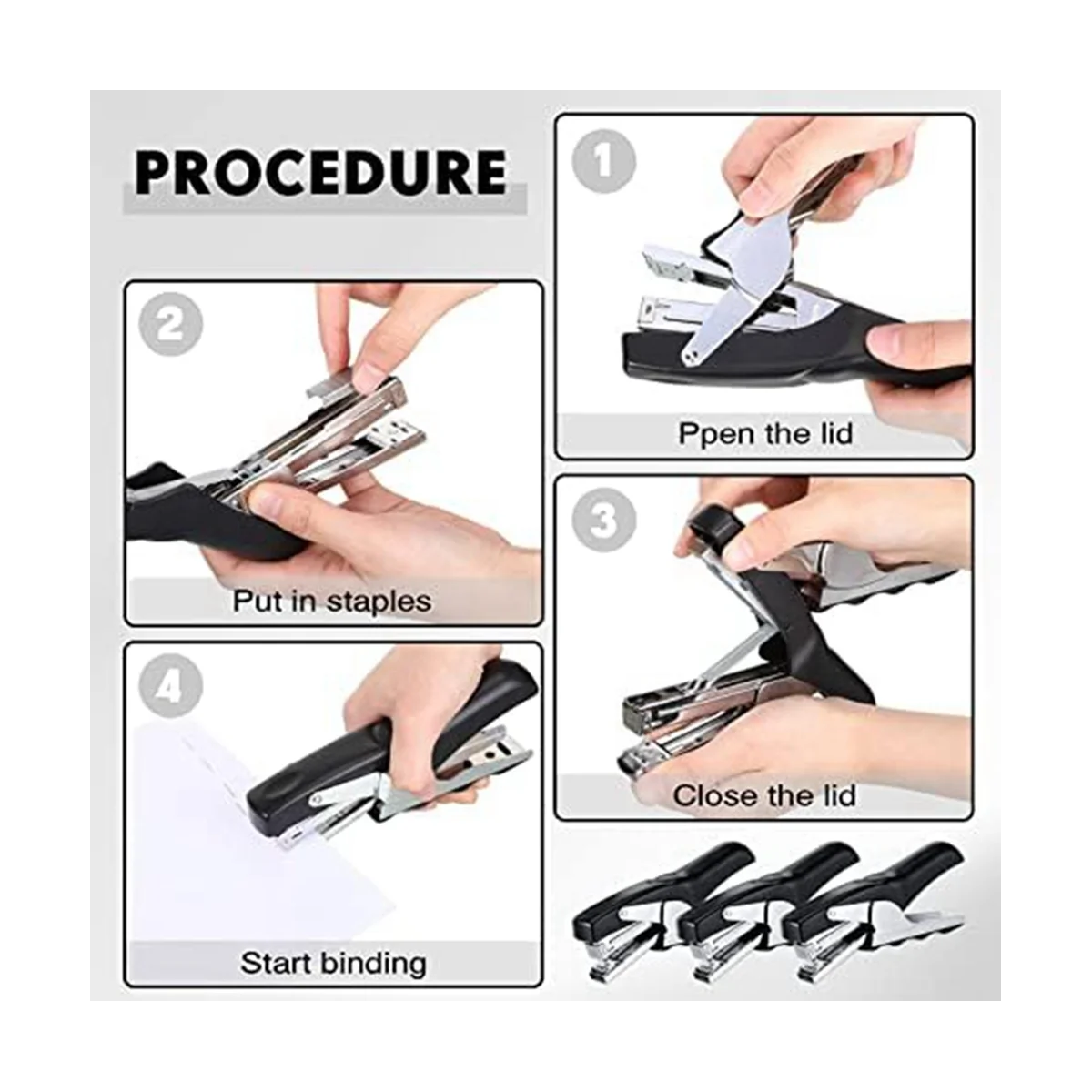 PROCEDURE

1
Ppen the lid

2
Put in staples

3
Close the lid

4
Start binding