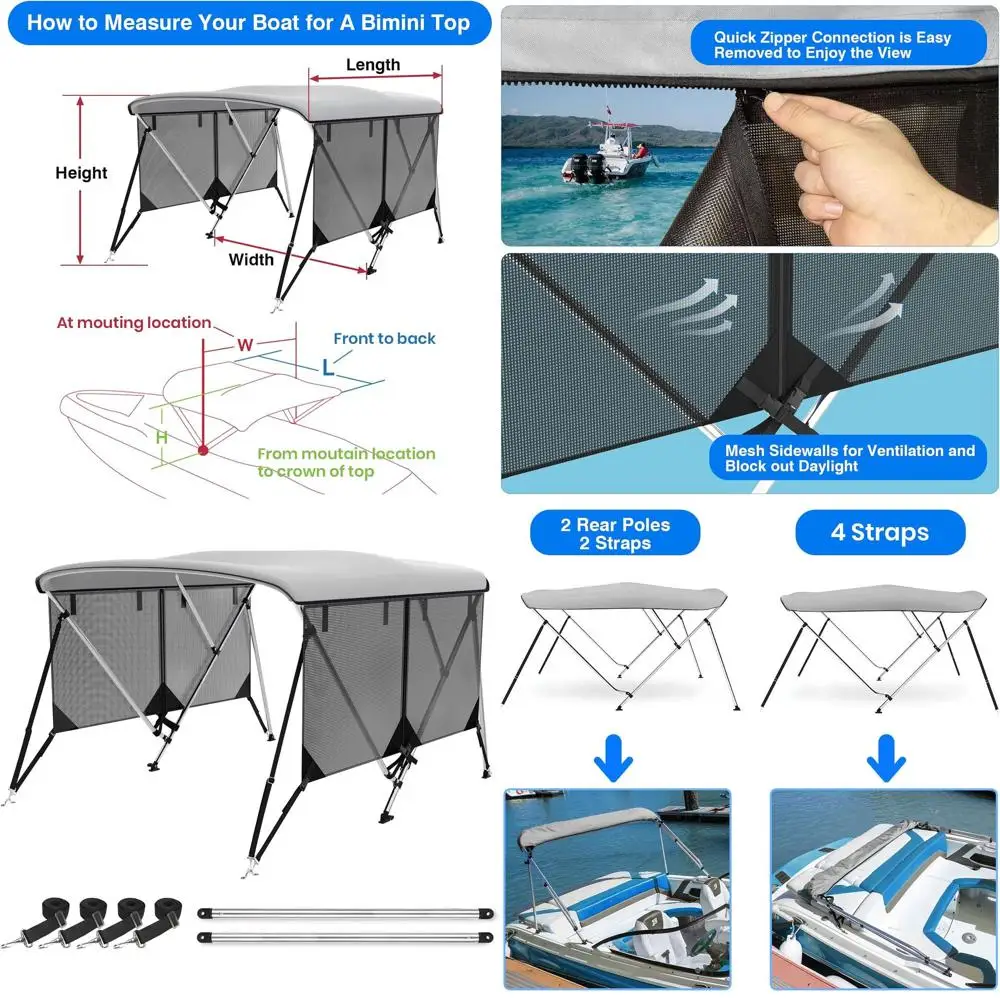 How to Measure Your Boat for A Bimini Top

Length

Height

Width

At mouting location

W

Front to back

L

H

From moutain location to crown of top

Quick Zipper Connection is Easy Removed to Enjoy the View

Mesh Sidewalls for Ventilation and Block out Daylight

2 Rear Poles 2 Straps

4 Straps