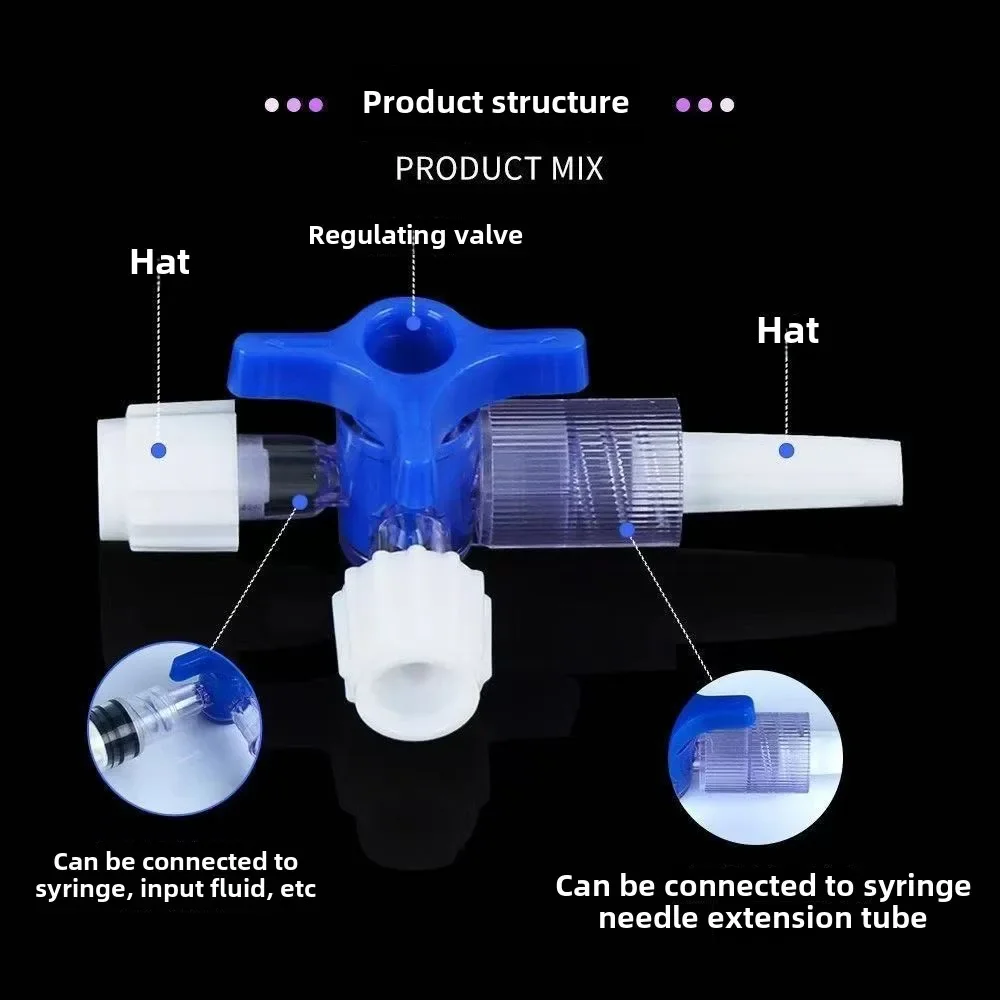 Product structure

PRODUCT MIX

Regulating valve

Hat

Hat

Can be connected to syringe, input fluid, etc

Can be connected to syringe needle extension tube