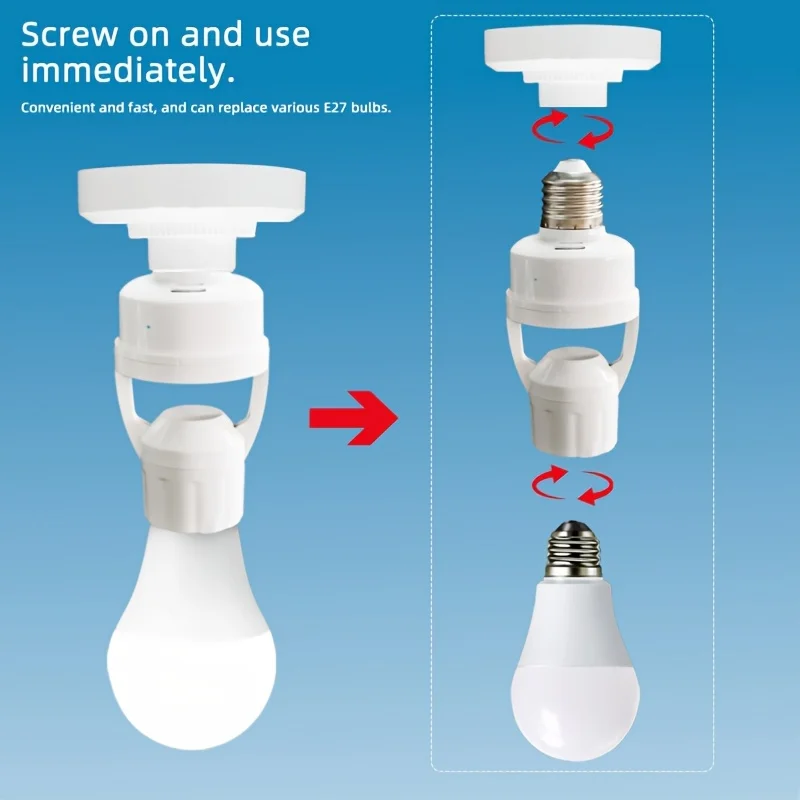 Screw on and use immediately.

Convenient and fast, and can replace various E27 bulbs.