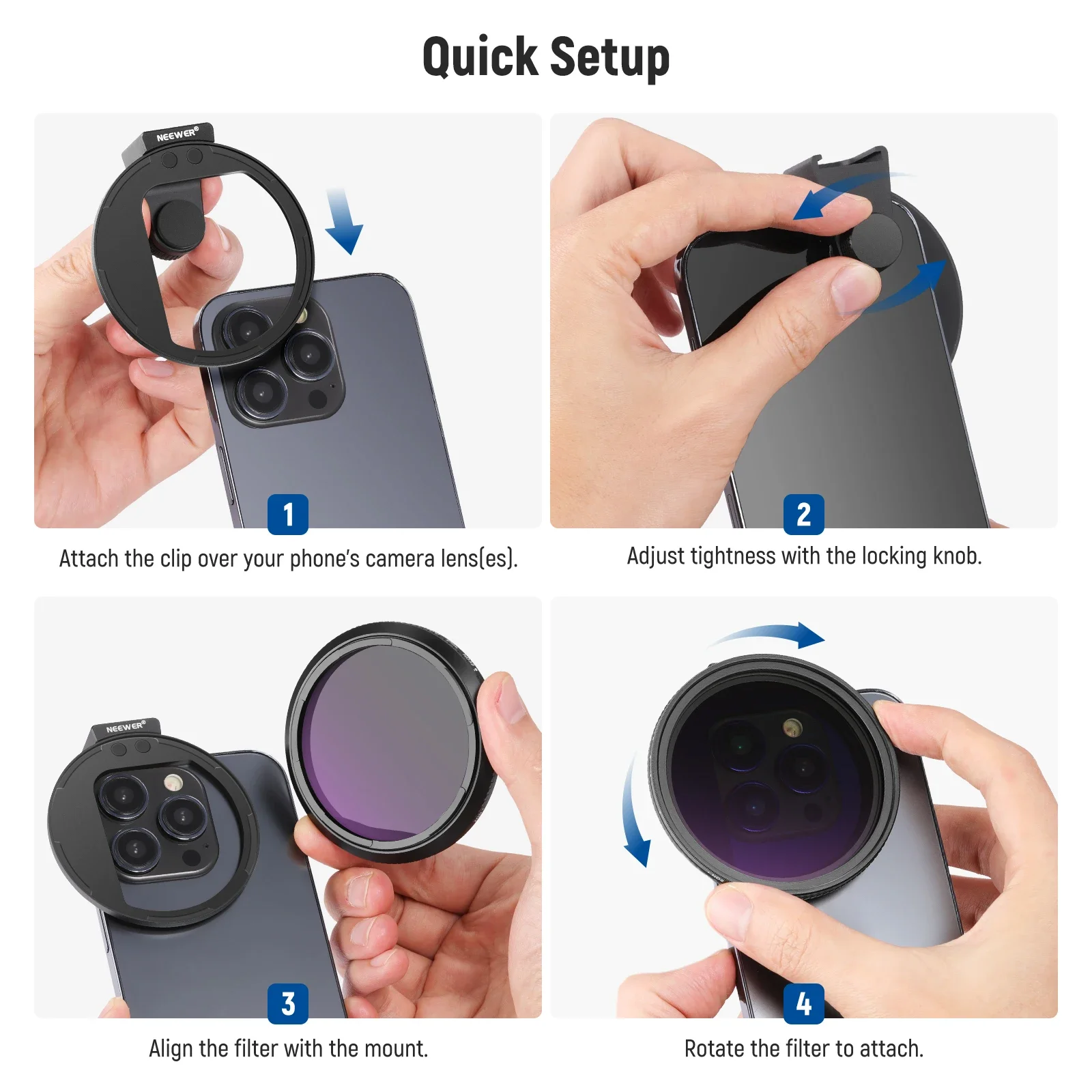 Quick Setup

NEEWER®

1

Attach the clip over your phone's camera lens(es).

2

Adjust tightness with the locking knob.

NEEWER®

3

Align the filter with the mount.

4

Rotate the filter to attach.