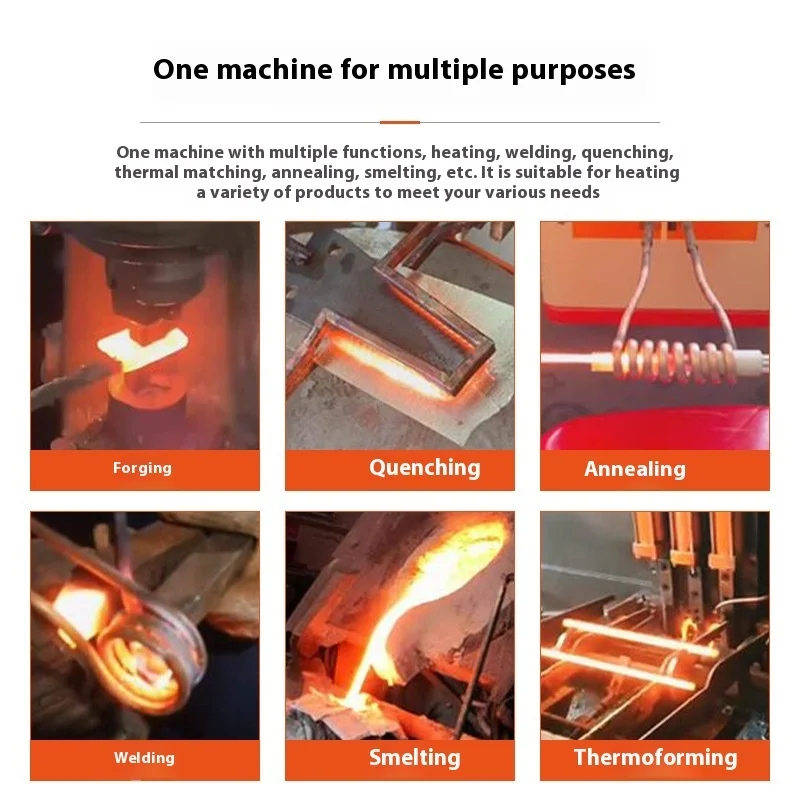 One machine for multiple purposes

One machine with multiple functions, heating, welding, quenching, thermal matching, annealing, smelting, etc. It is suitable for heating a variety of products to meet your various needs

Forging

Quenching

Annealing

Welding

Smelting

Thermoforming